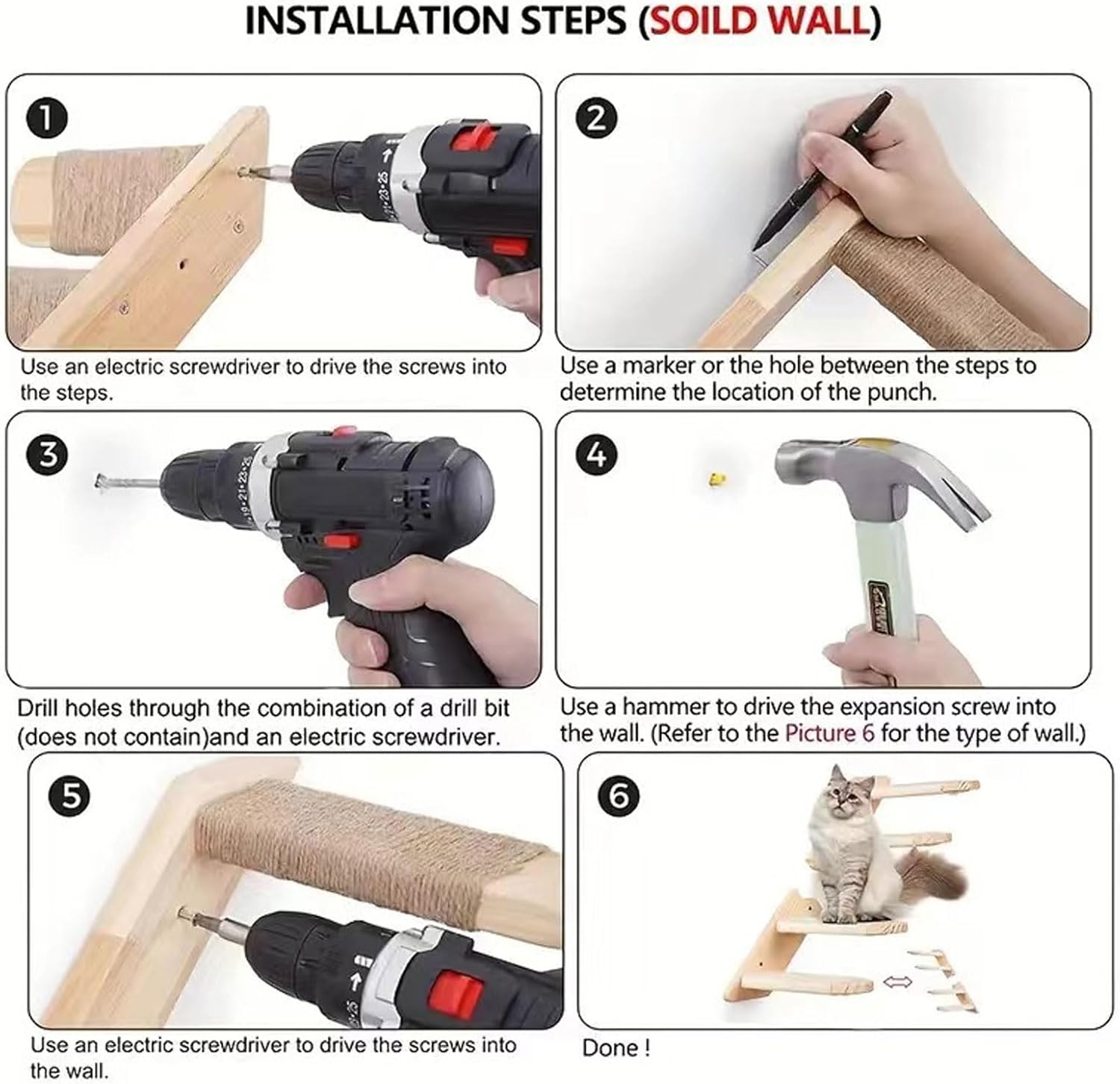 INSTALLATION STEPS (SOILD WALL)

1

Use an electric screwdriver to drive the screws into the steps.

2

Use a marker or the hole between the steps to determine the location of the punch.

3

Drill holes through the combination of a drill bit (does not contain)and an electric screwdriver.

4

Use a hammer to drive the expansion screw into the wall. (Refer to the Picture 6 for the type of wall.)

5

Use an electric screwdriver to drive the screws into the wall.

6

Done !