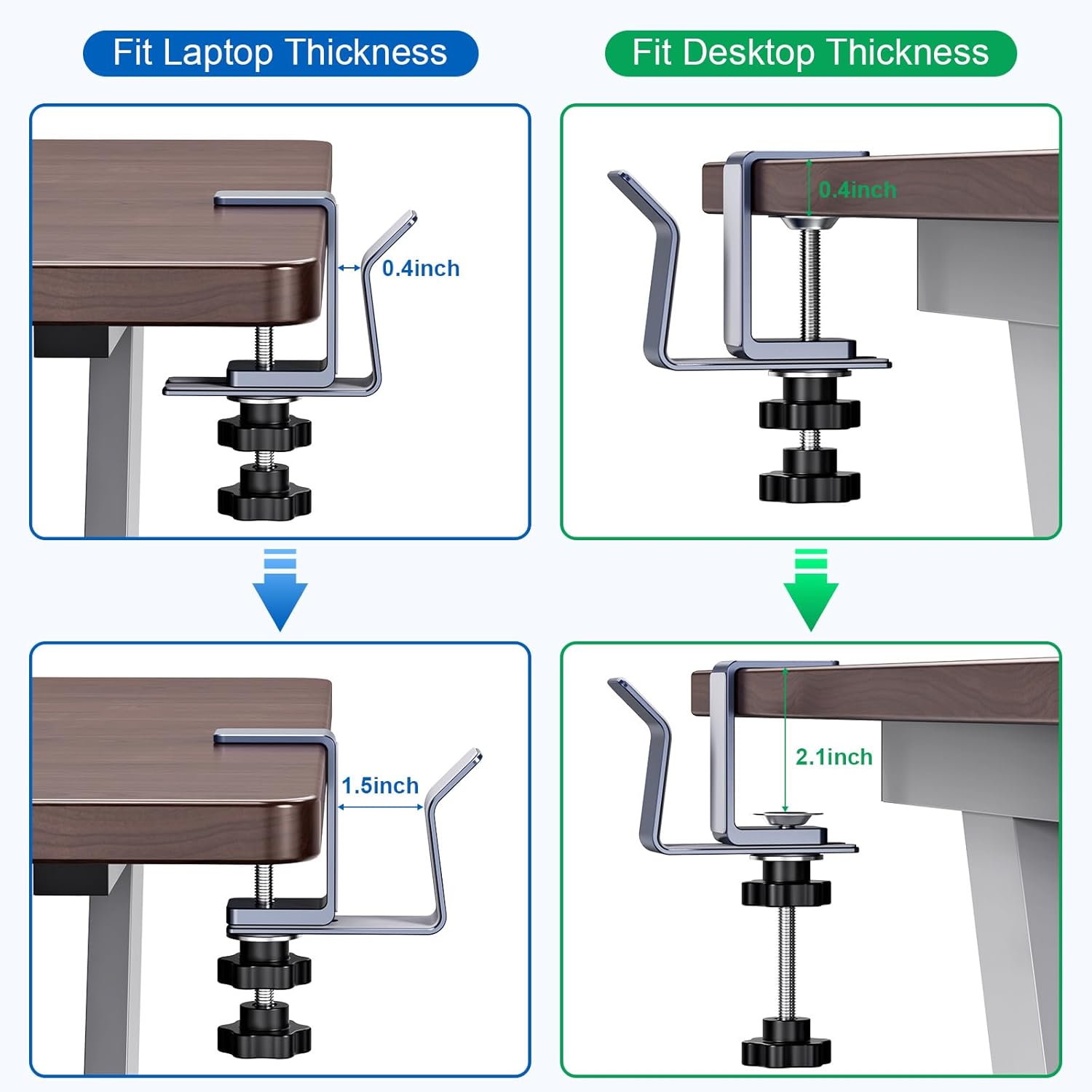 Fit Laptop Thickness

0.4inch

1.5inch

Fit Desktop Thickness

0.4inch

2.1inch