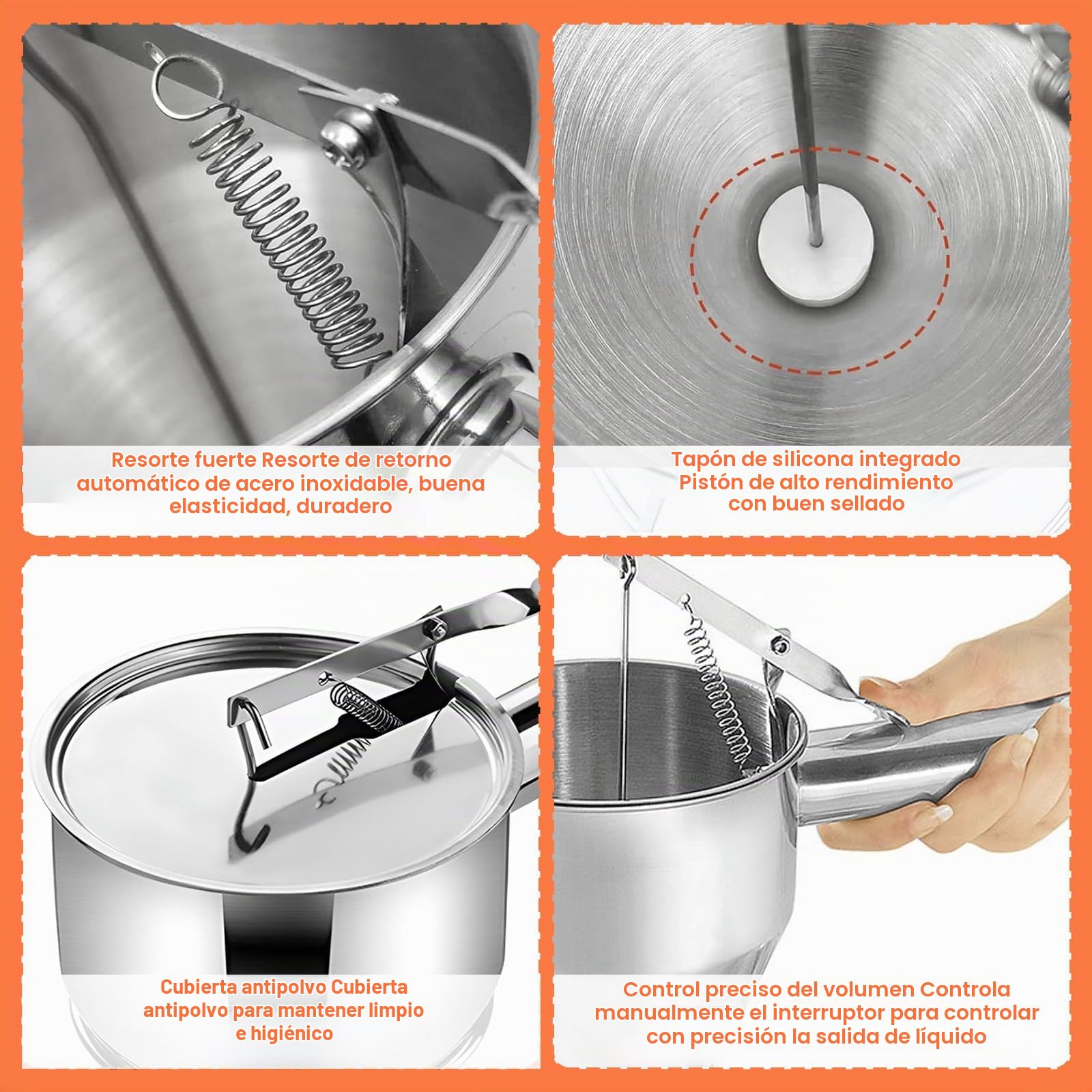 Resorte fuerte Resorte de retorno automático de acero inoxidable, buena elasticidad, duradero

Tapón de silicona integrado Pistón de alto rendimiento con buen sellado

Cubierta antipolvo Cubierta antipolvo para mantener limpio e higiénico

Control preciso del volumen Controla manualmente el interruptor para controlar con precisión la salida de líquido