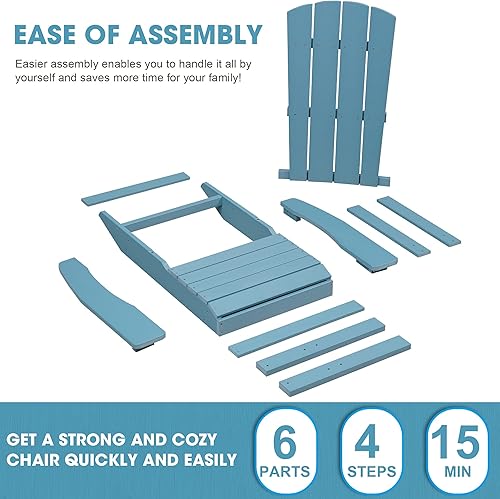 EASE OF ASSEMBLY

Easier assembly enables you to handle it all by yourself and saves more time for your family!

GET A STRONG AND COZY CHAIR QUICKLY AND EASILY

6 PARTS

4 STEPS

15 MIN