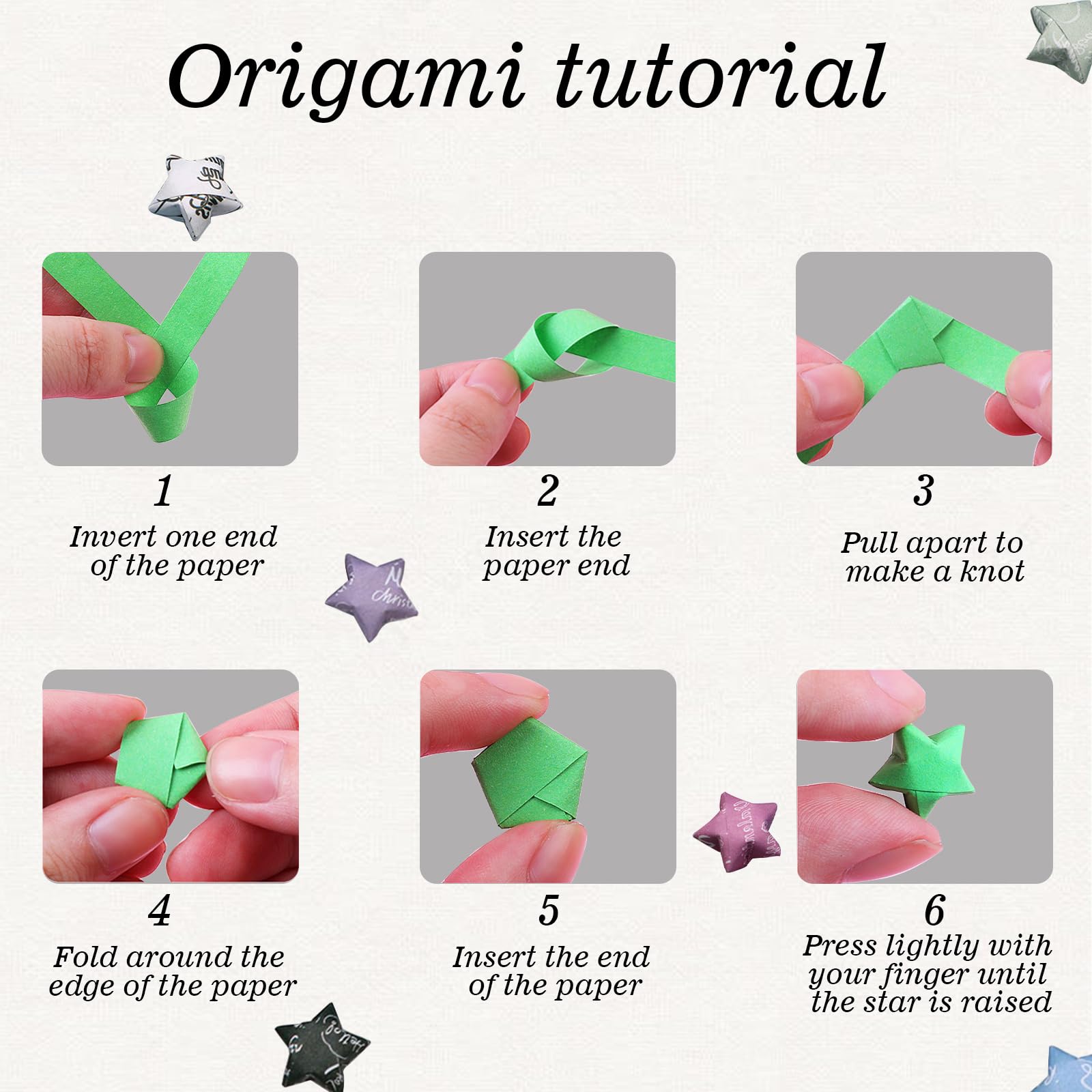 Origami tutorial

1
Invert one end of the paper

2
Insert the paper end

3
Pull apart to make a knot

4
Fold around the edge of the paper

5
Insert the end of the paper

6
Press lightly with your finger until the star is raised