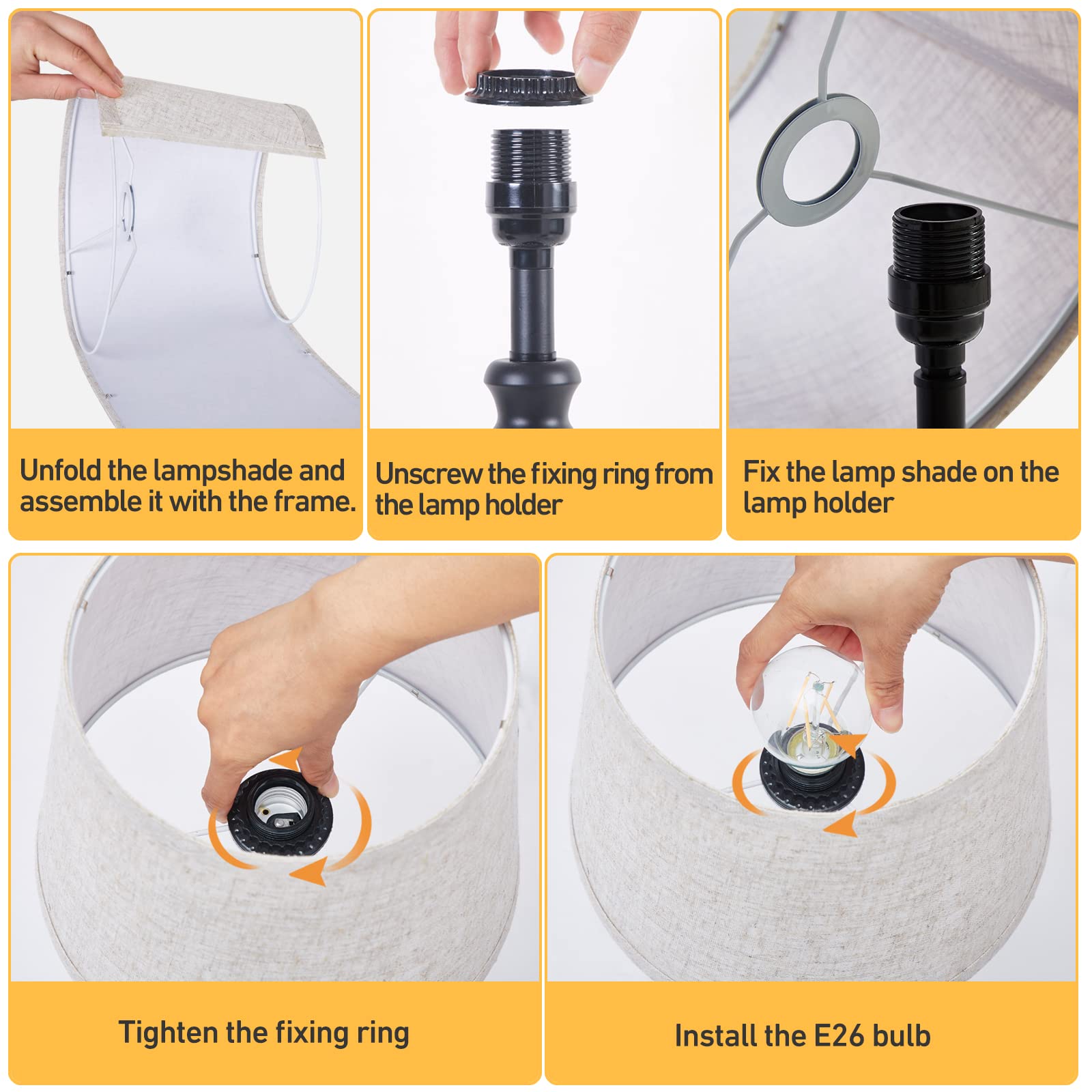 Unfold the lampshade and assemble it with the frame.

Unscrew the fixing ring from the lamp holder

Fix the lamp shade on the lamp holder

Tighten the fixing ring

Install the E26 bulb