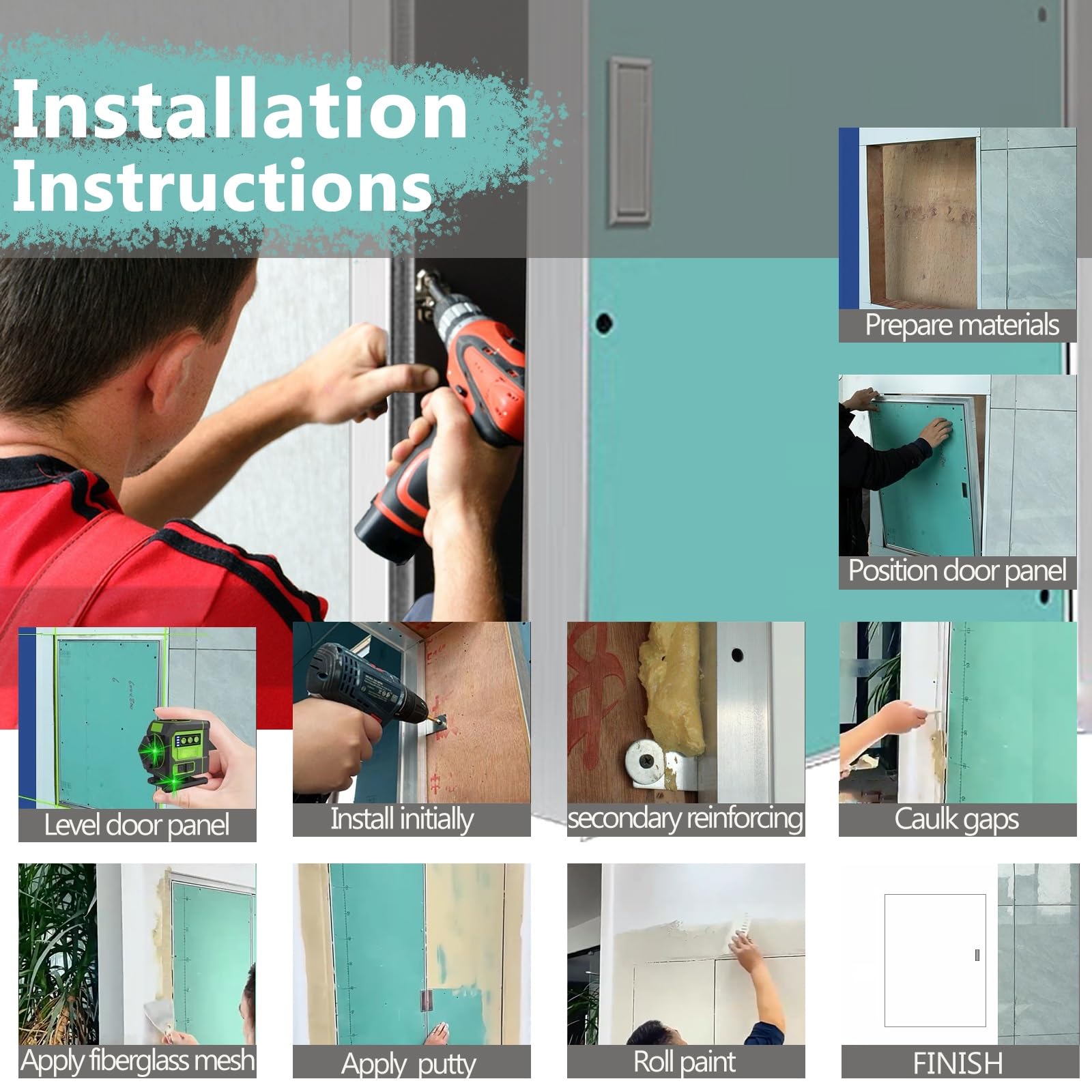 Installation Instructions

Prepare materials

Position door panel

Level door panel

Install initially

secondary reinforcing

Caulk gaps

Apply fiberglass mesh

Apply putty

Roll paint

FINISH