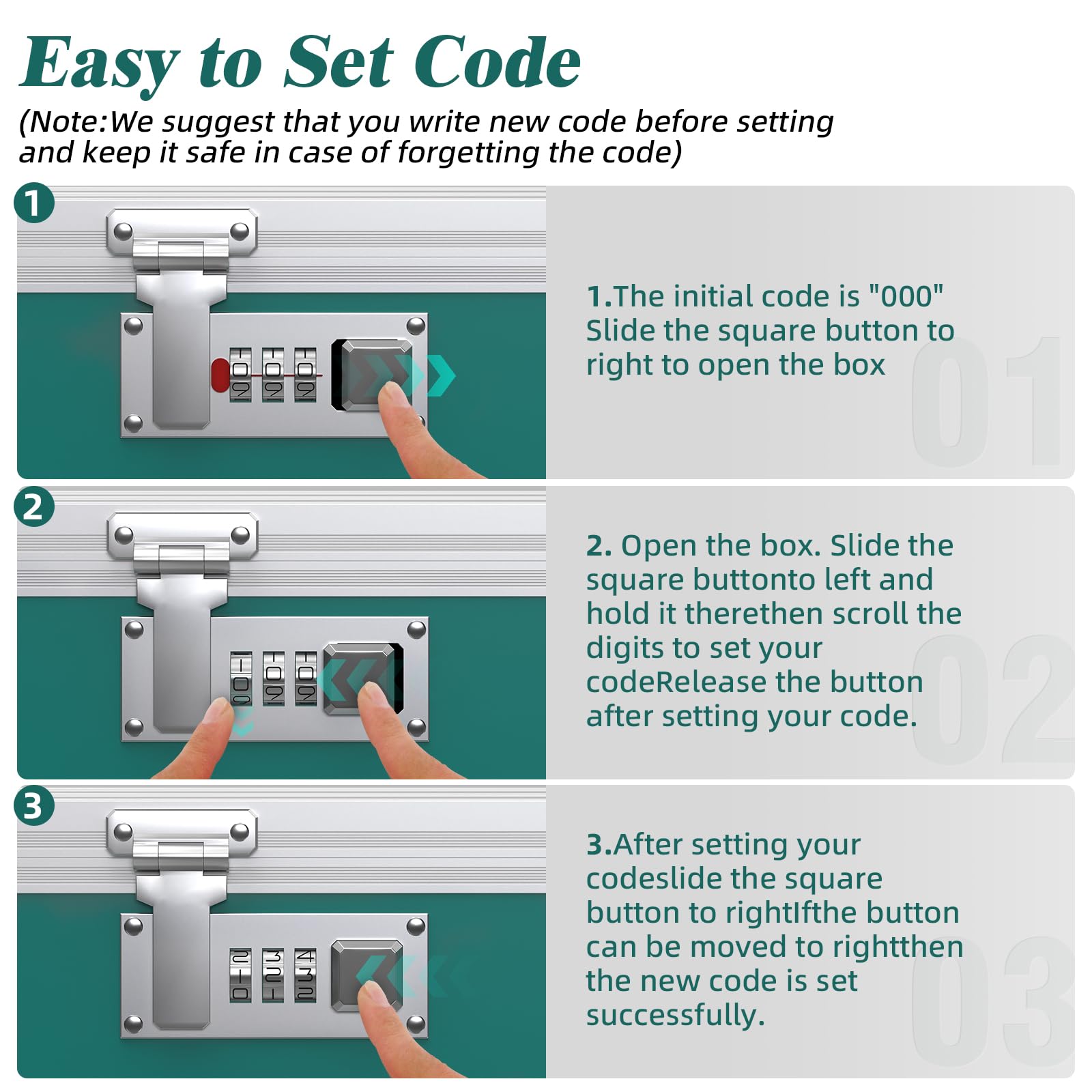 Easy to Set Code

(Note:We suggest that you write new code before setting and keep it safe in case of forgetting the code)

1

1.The initial code is "000" Slide the square button to right to open the box

01

2

2. Open the box. Slide the square buttonto left and hold it therethen scroll the digits to set your codeRelease the button after setting your code.

02

3

3.After setting your codeslide the square button to rightIfthe button can be moved to rightthen the new code is set successfully.

03