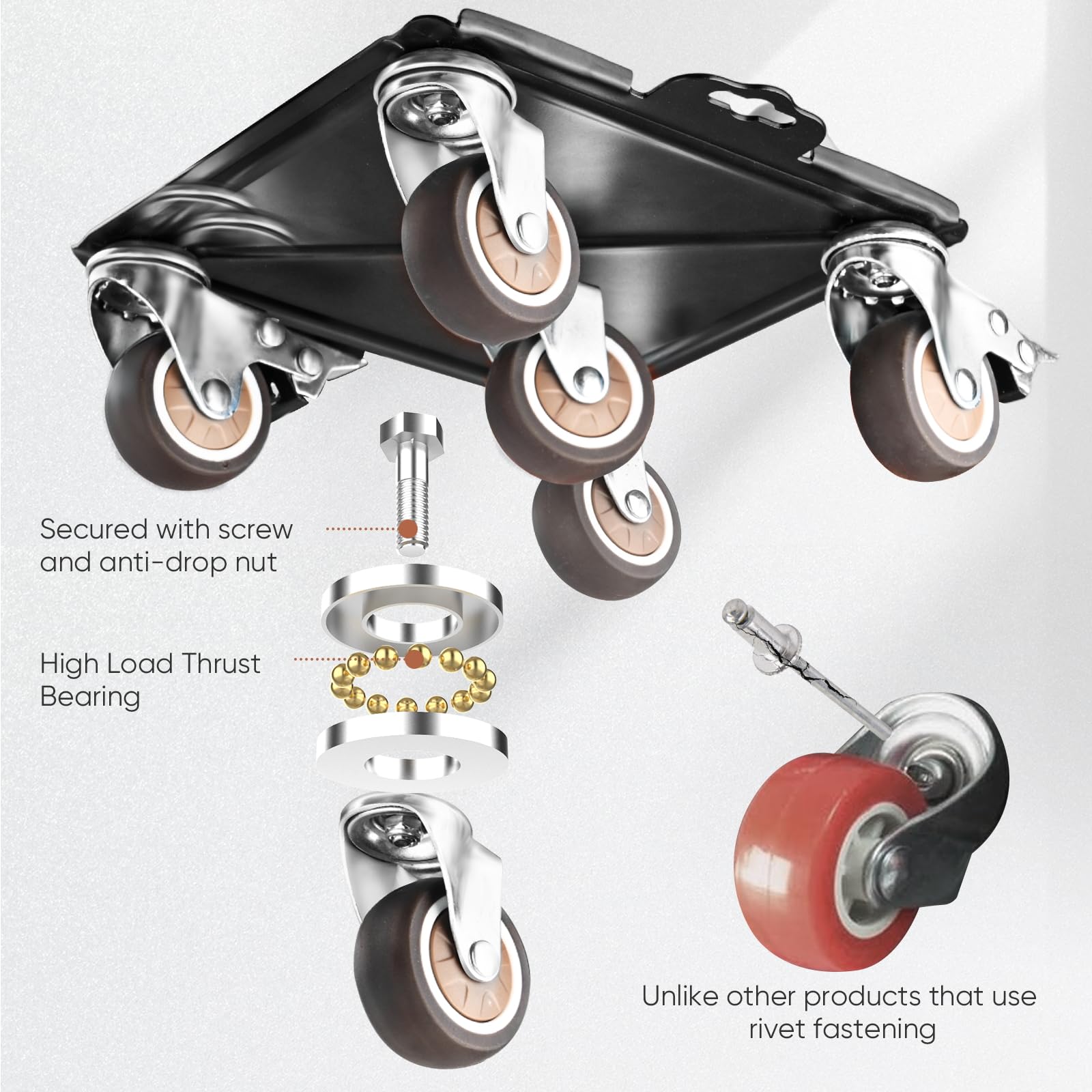 Secured with screw and anti-drop nut

High Load Thrust Bearing

Unlike other products that use rivet fastening