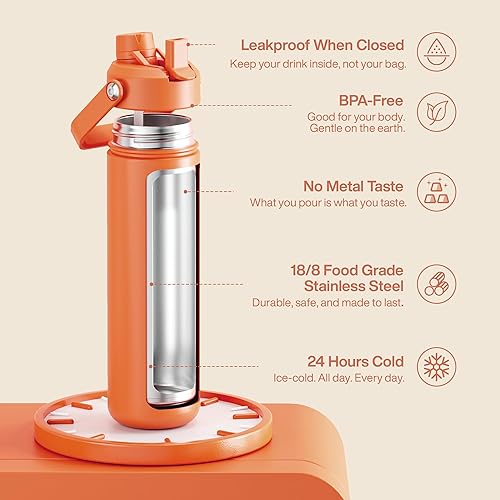 Leakproof When Closed
Keep your drink inside, not your bag.

BPA-Free
Good for your body. Gentle on the earth.

No Metal Taste
What you pour is what you taste.

18/8 Food Grade Stainless Steel
Durable, safe, and made to last.

24 Hours Cold
Ice-cold. All day. Every day.