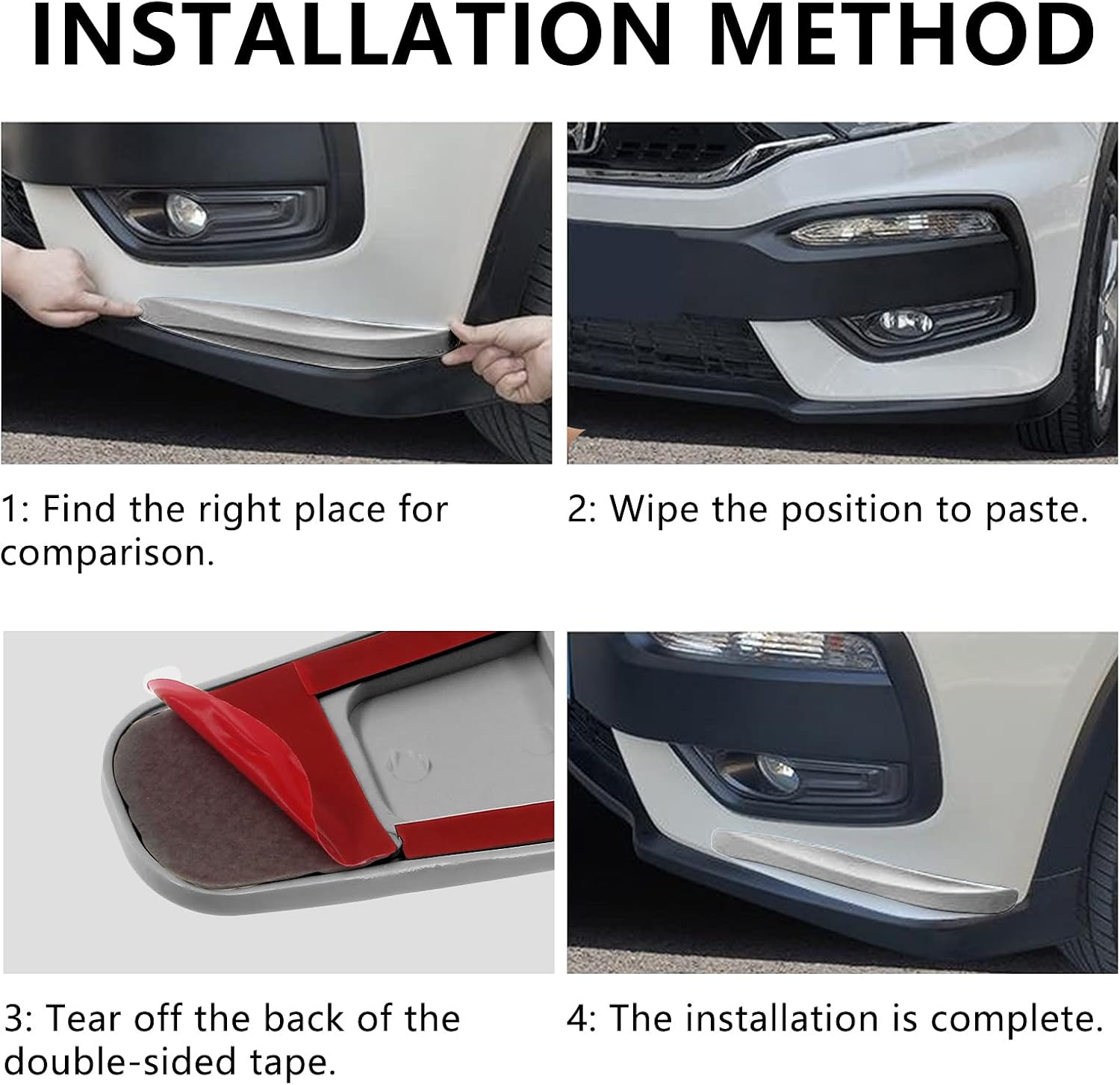 INSTALLATION METHOD

1: Find the right place for comparison.

2: Wipe the position to paste.

3: Tear off the back of the double-sided tape.

4: The installation is complete.