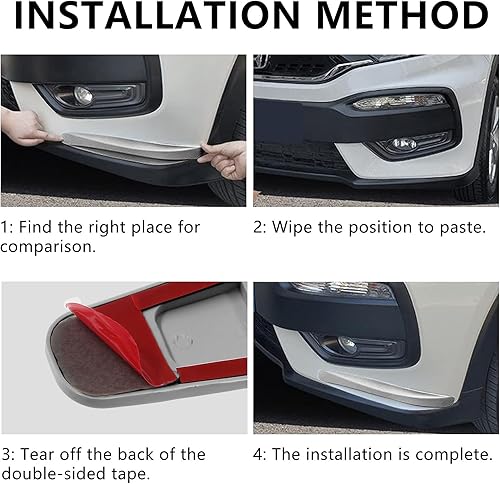 INSTALLATION METHOD

1: Find the right place for comparison.

2: Wipe the position to paste.

3: Tear off the back of the double-sided tape.

4: The installation is complete.