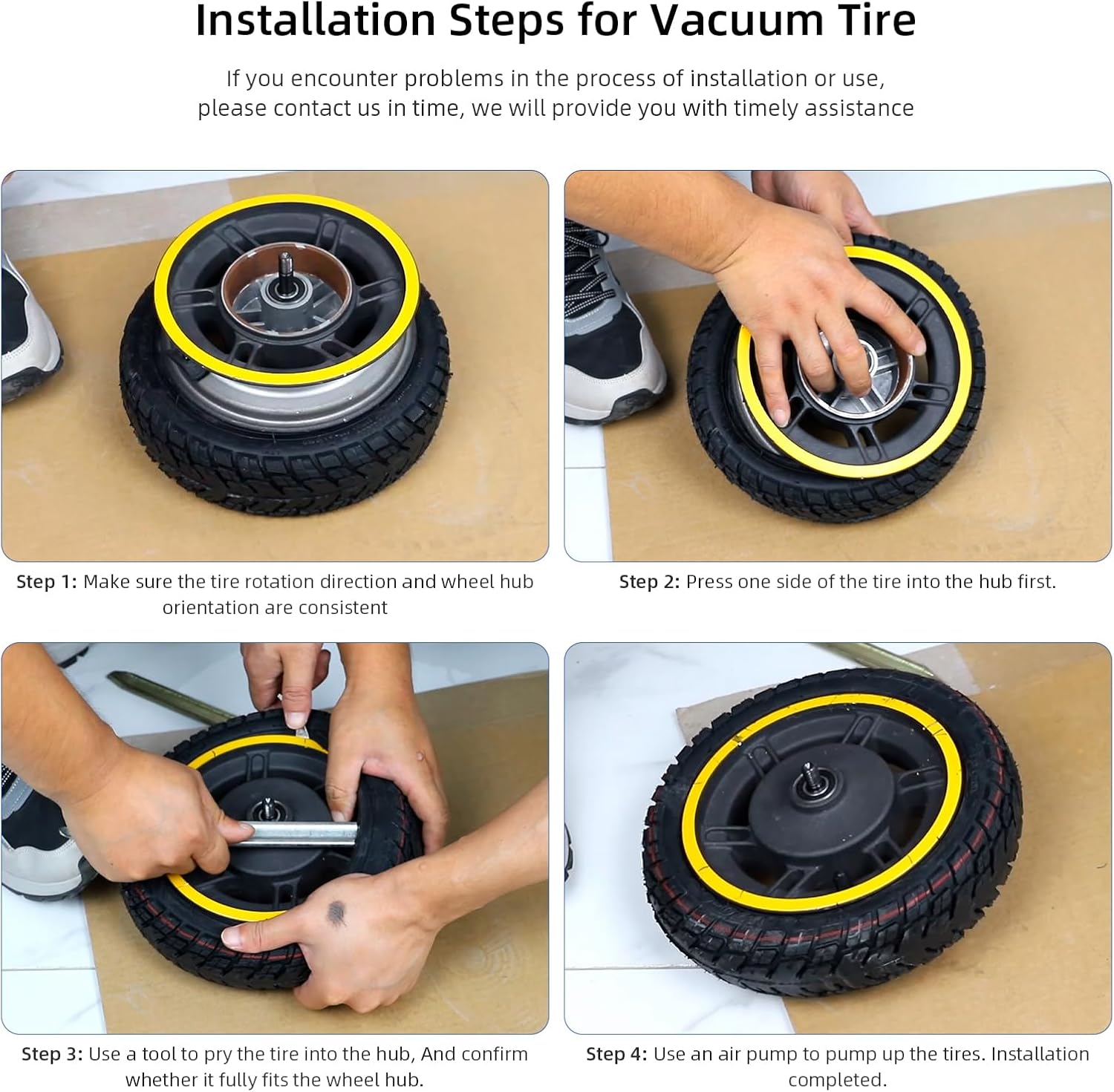 Installation Steps for Vacuum Tire

If you encounter problems in the process of installation or use, please contact us in time, we will provide you with timely assistance

Step 1: Make sure the tire rotation direction and wheel hub orientation are consistent

Step 2: Press one side of the tire into the hub first.

Step 3: Use a tool to pry the tire into the hub, And confirm whether it fully fits the wheel hub.

Step 4: Use an air pump to pump up the tires. Installation completed.