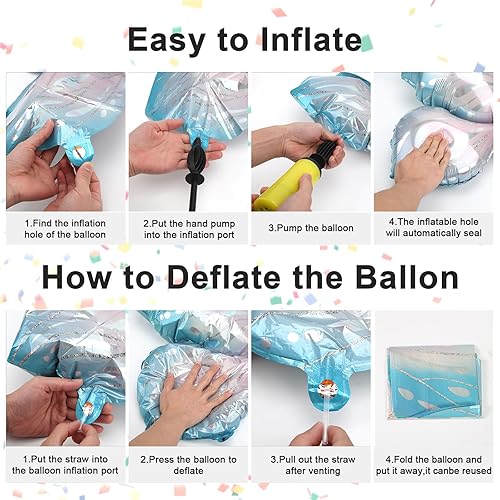 Easy to Inflate

1.Find the inflation hole of the balloon

2.Put the hand pump into the inflation port

3.Pump the balloon

4.The inflatable hole will automatically seal

How to Deflate the Ballon

1.Put the straw into the balloon inflation port

2.Press the balloon to deflate

3.Pull out the straw after venting

4.Fold the balloon and put it away,it canbe reused