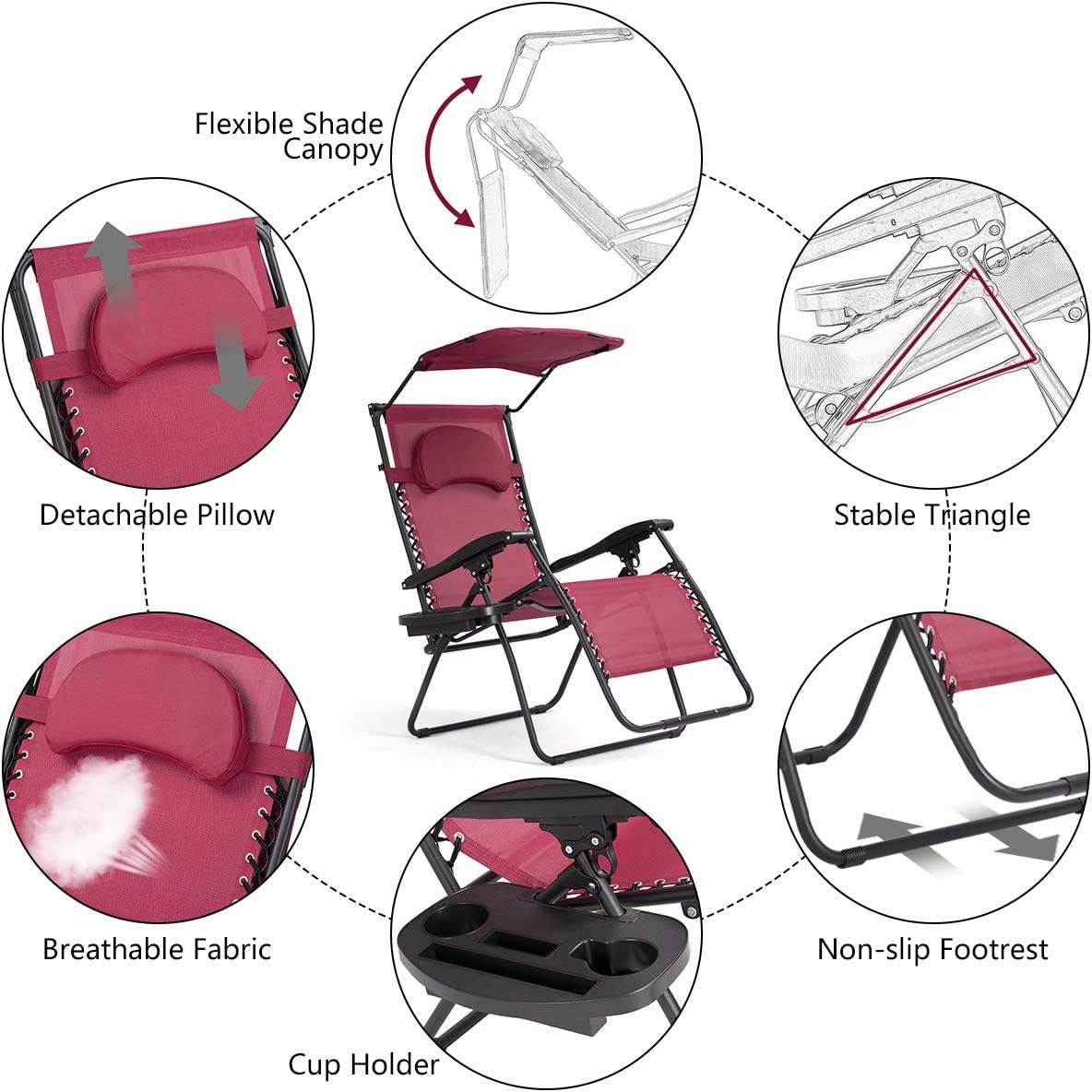 Flexible Shade Canopy

Detachable Pillow

Stable Triangle

Breathable Fabric

Non-slip Footrest

Cup Holder