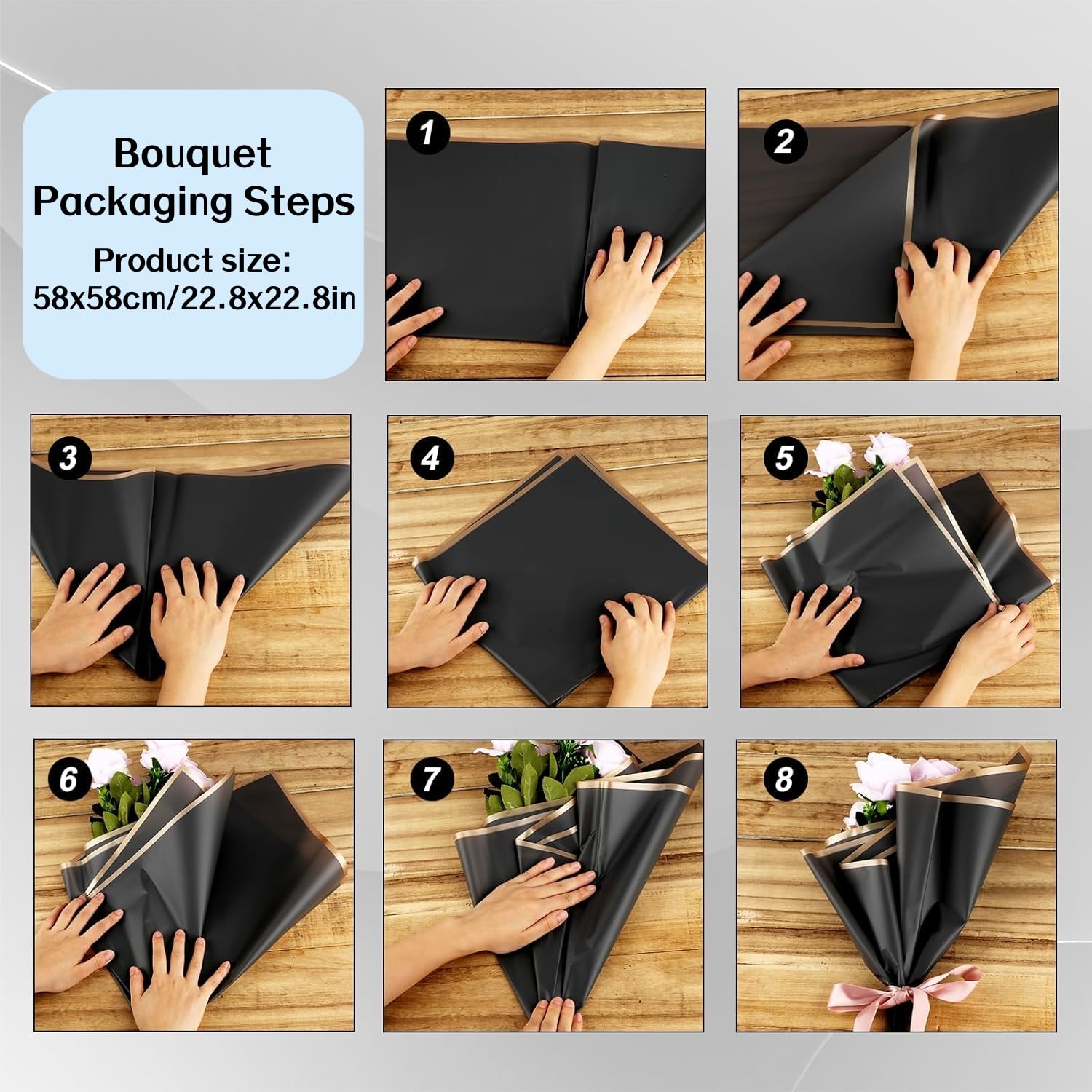 Bouquet Packaging Steps

Product size: 58x58cm/22.8x22.8in

1

2

3

4

5

6

7

8