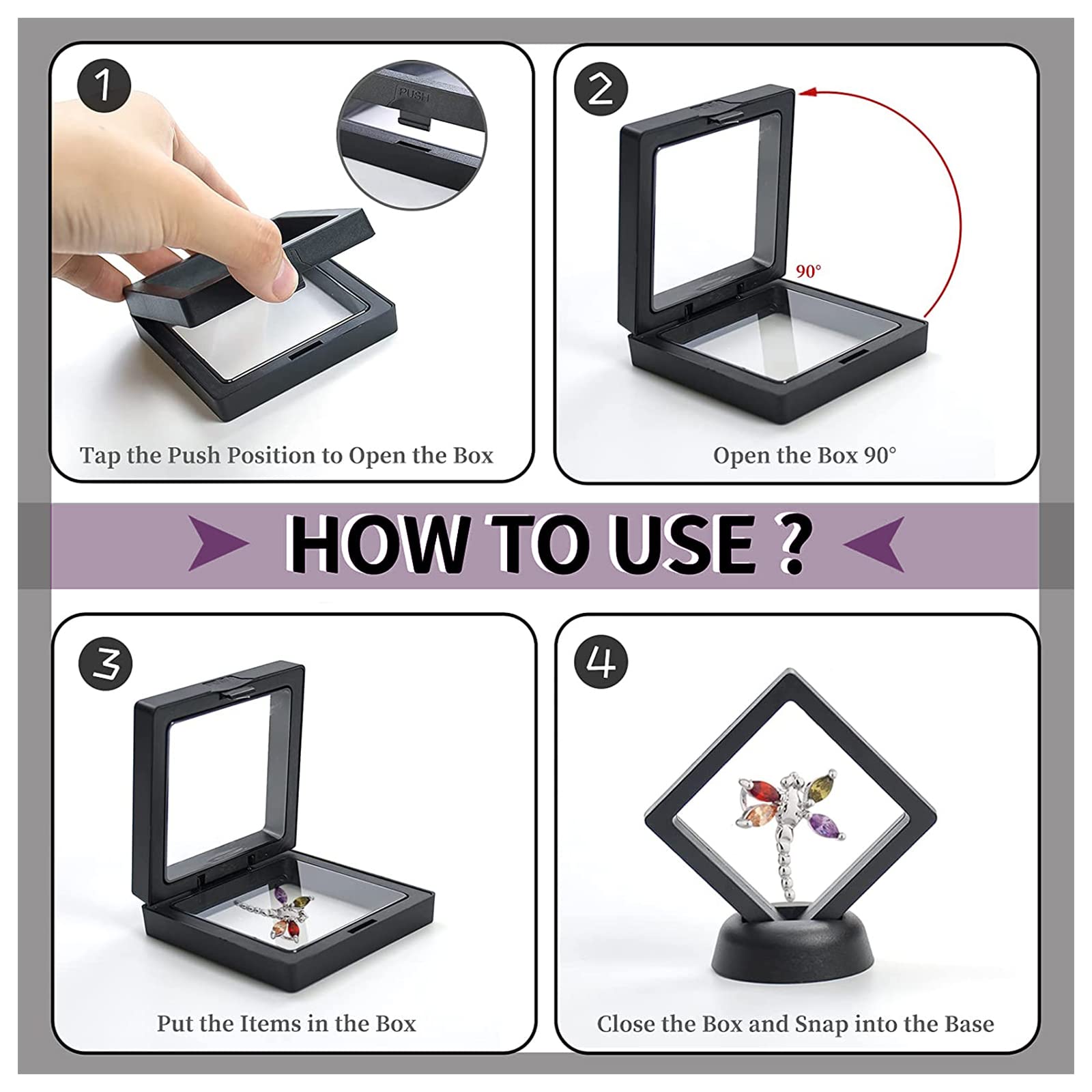 1

PUSH

Tap the Push Position to Open the Box

2

90°

Open the Box 90°

HOW TO USE ?

3

Put the Items in the Box

4

Close the Box and Snap into the Base