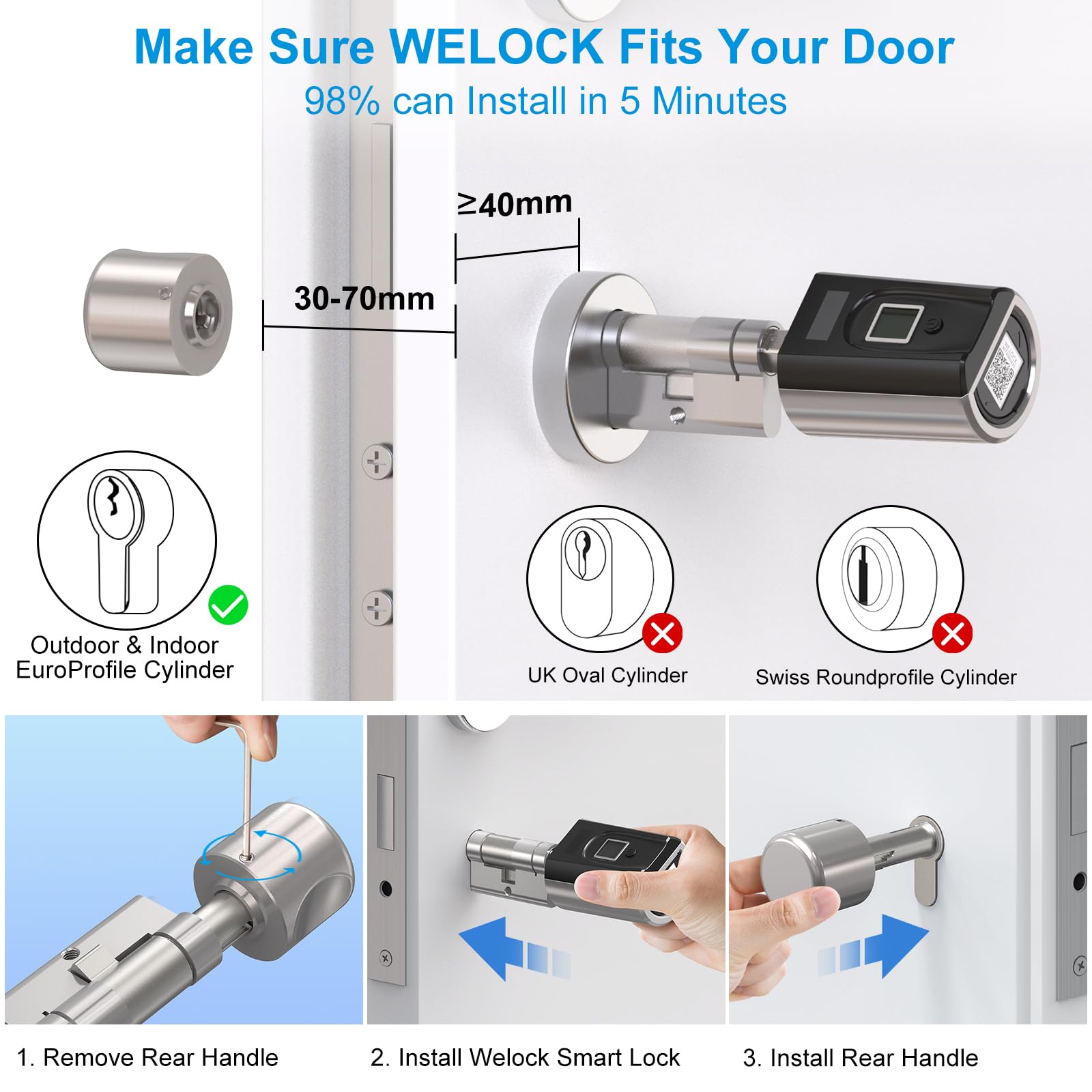 Make Sure WELOCK Fits Your Door
98% can Install in 5 Minutes

≥40mm

30-70mm

Outdoor & Indoor EuroProfile Cylinder

UK Oval Cylinder

Swiss Roundprofile Cylinder

1. Remove Rear Handle

2. Install Welock Smart Lock

3. Install Rear Handle