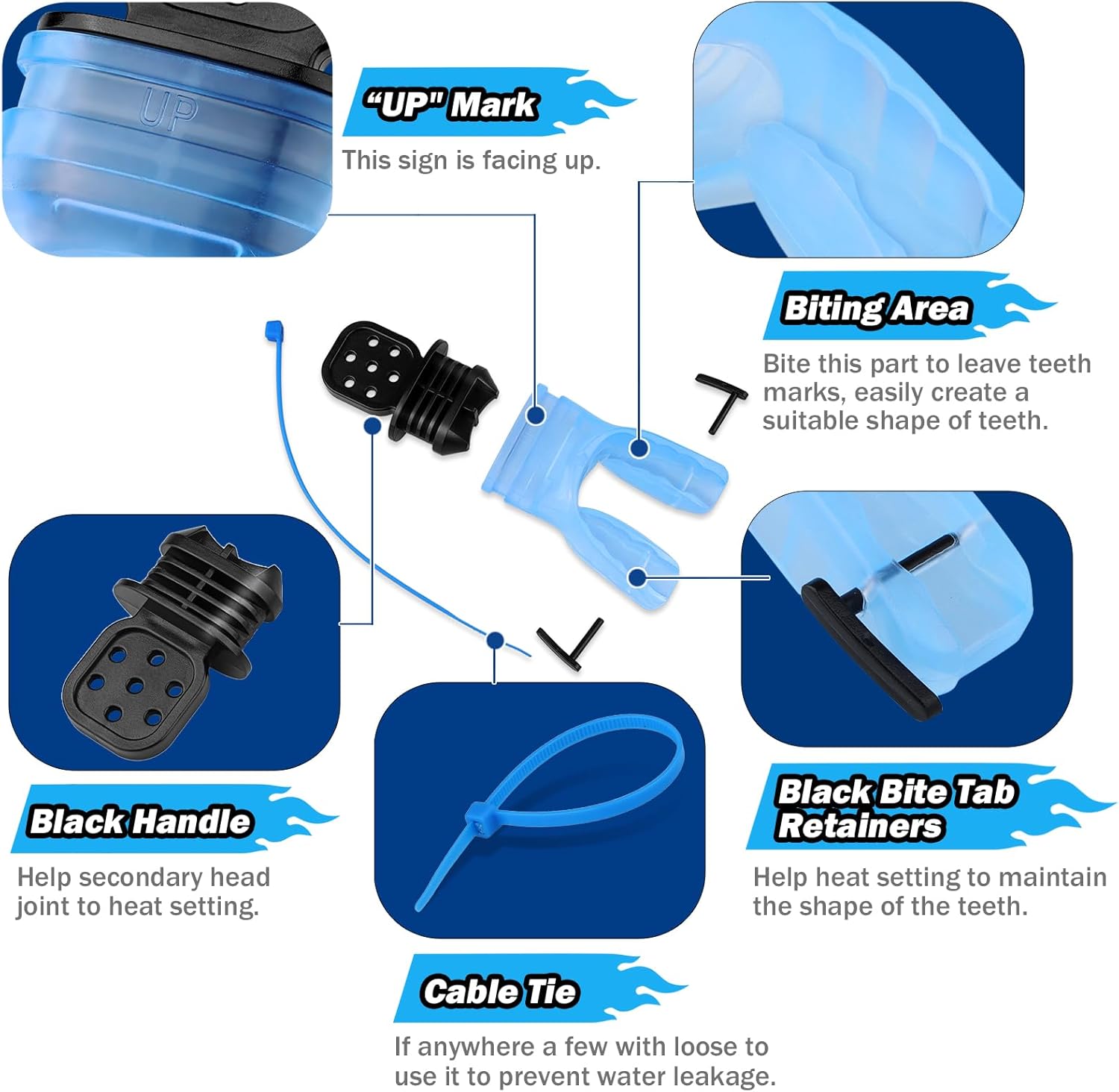 UP

"UP" Mark

This sign is facing up.

Biting Area

Bite this part to leave teeth marks, easily create a suitable shape of teeth.

Black Handle

Help secondary head joint to heat setting.

Black Bite Tab Retainers

Help heat setting to maintain the shape of the teeth.

Cable Tie

If anywhere a few with loose to use it to prevent water leakage.