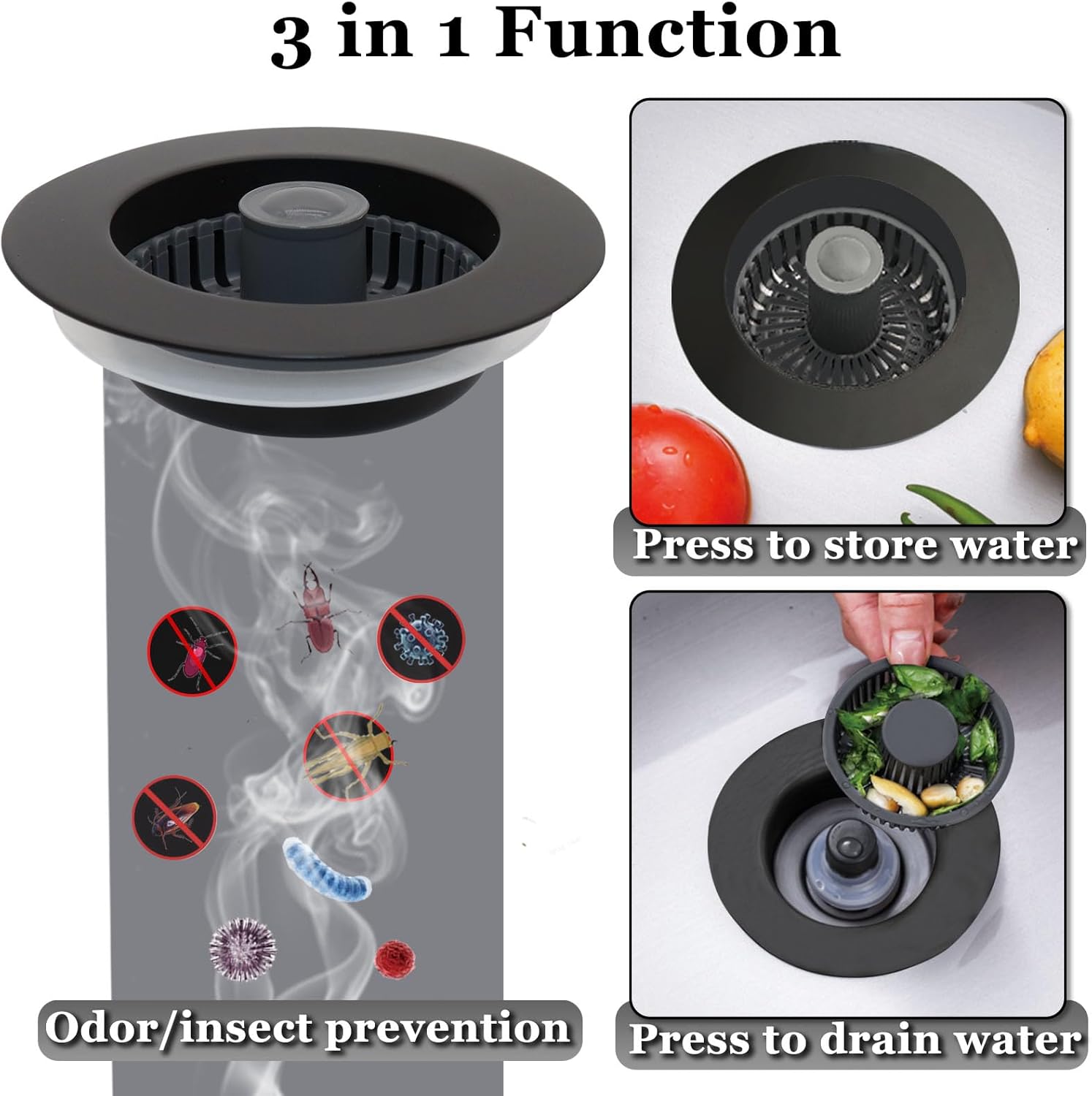 3 in 1 Function

Press to store water

Odor/insect prevention

Press to drain water