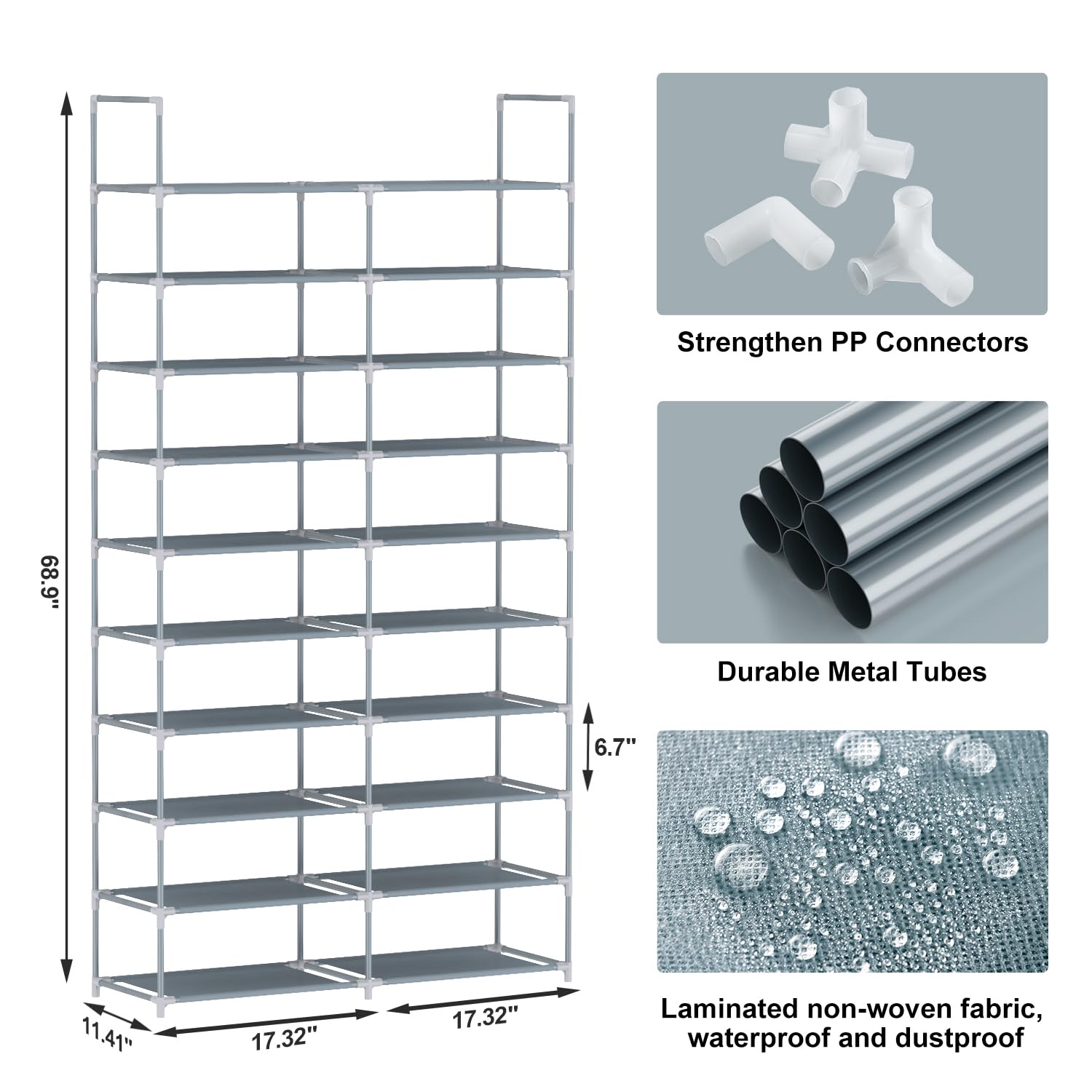 68.9"

6.7"

11.41"

17.32"

17.32"

Strengthen PP Connectors

Durable Metal Tubes

Laminated non-woven fabric, waterproof and dustproof