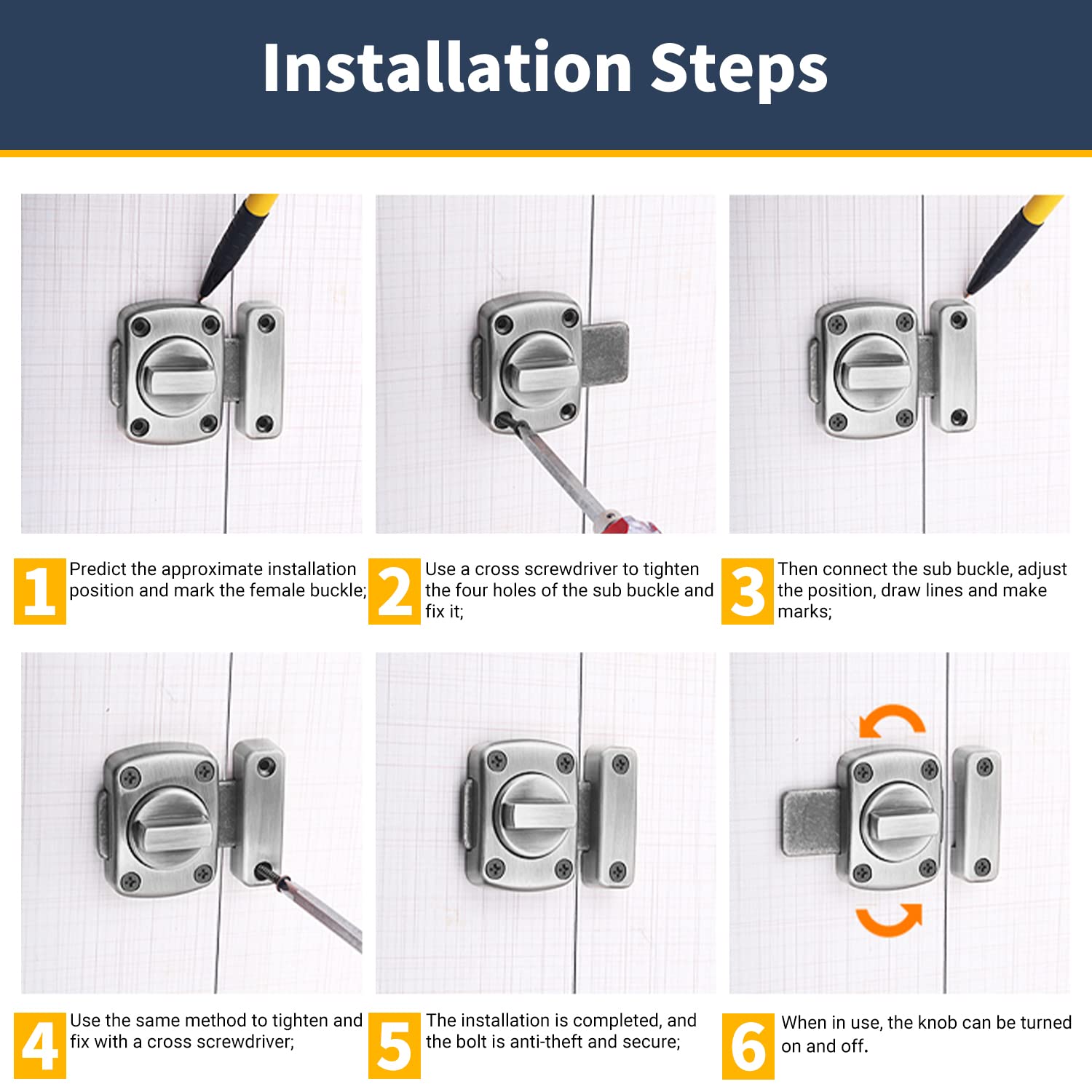 Installation Steps

1 Predict the approximate installation position and mark the female buckle;

2 Use a cross screwdriver to tighten the four holes of the sub buckle and fix it;

3 Then connect the sub buckle, adjust the position, draw lines and make marks;

4 Use the same method to tighten and fix with a cross screwdriver;

5 The installation is completed, and the bolt is anti-theft and secure;

6 When in use, the knob can be turned on and off.