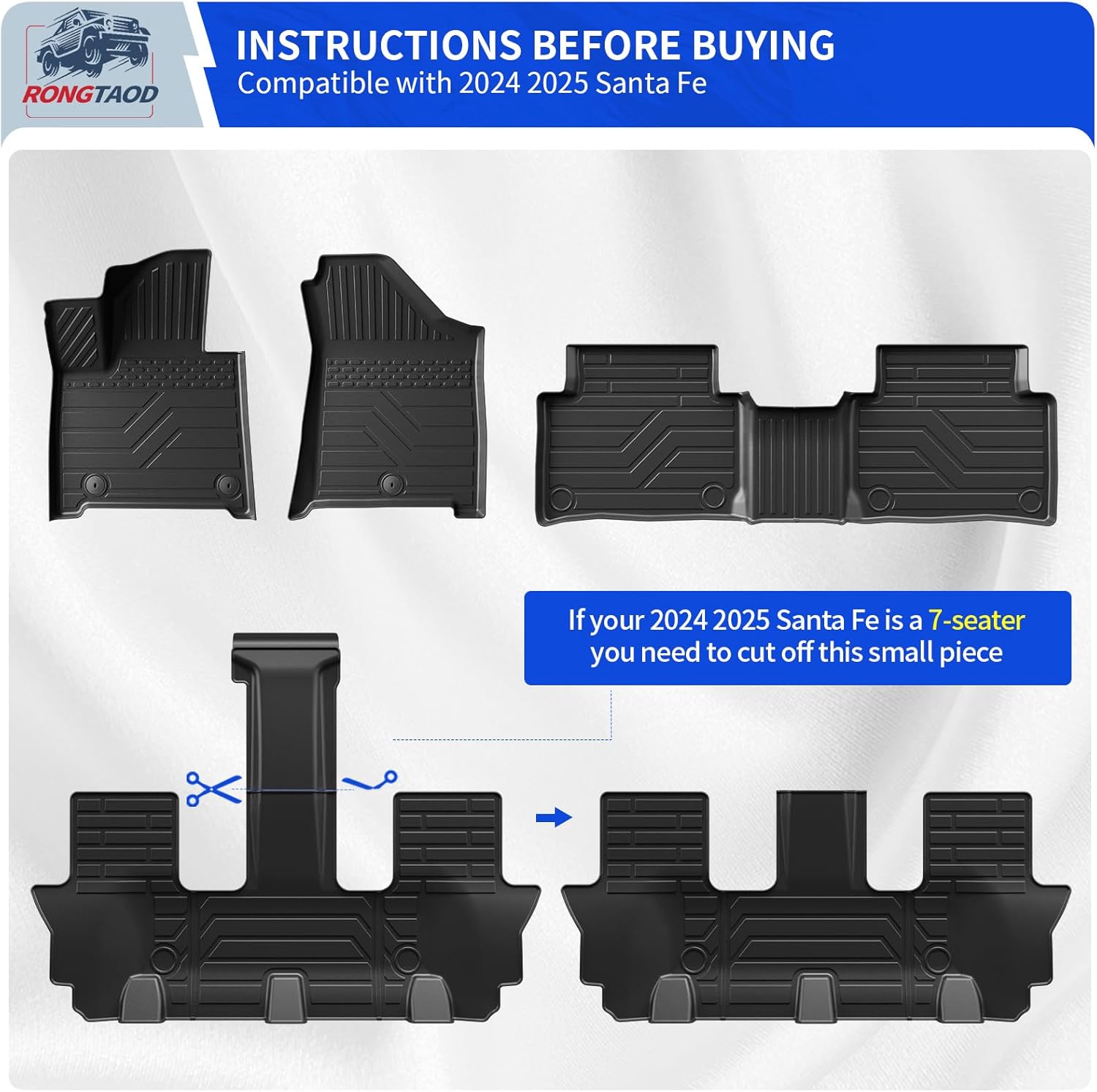 RONGTAOD

INSTRUCTIONS BEFORE BUYING
Compatible with 2024 2025 Santa Fe

If your 2024 2025 Santa Fe is a 7-seater you need to cut off this small piece