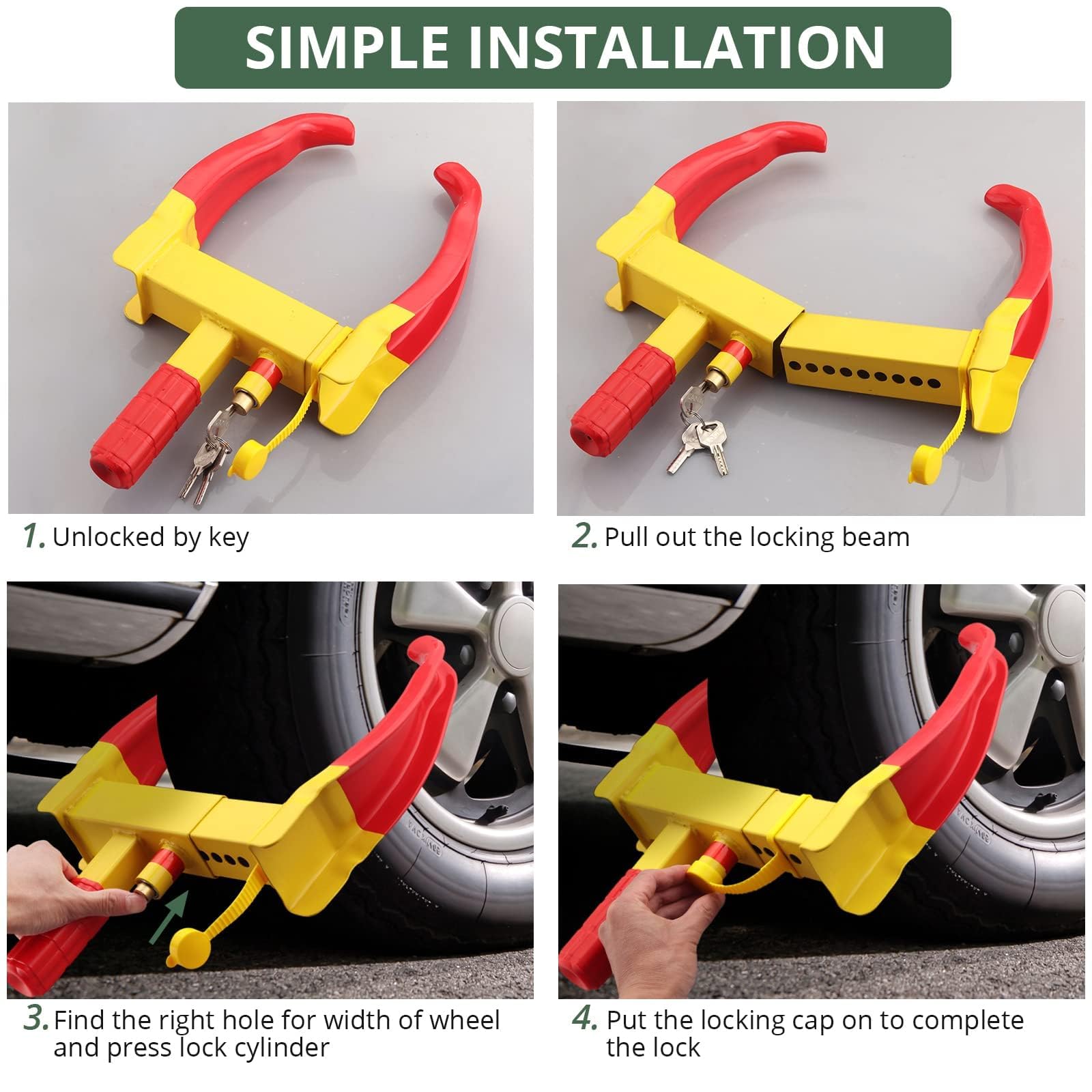 SIMPLE INSTALLATION

1. Unlocked by key

2. Pull out the locking beam

3. Find the right hole for width of wheel and press lock cylinder

4. Put the locking cap on to complete the lock