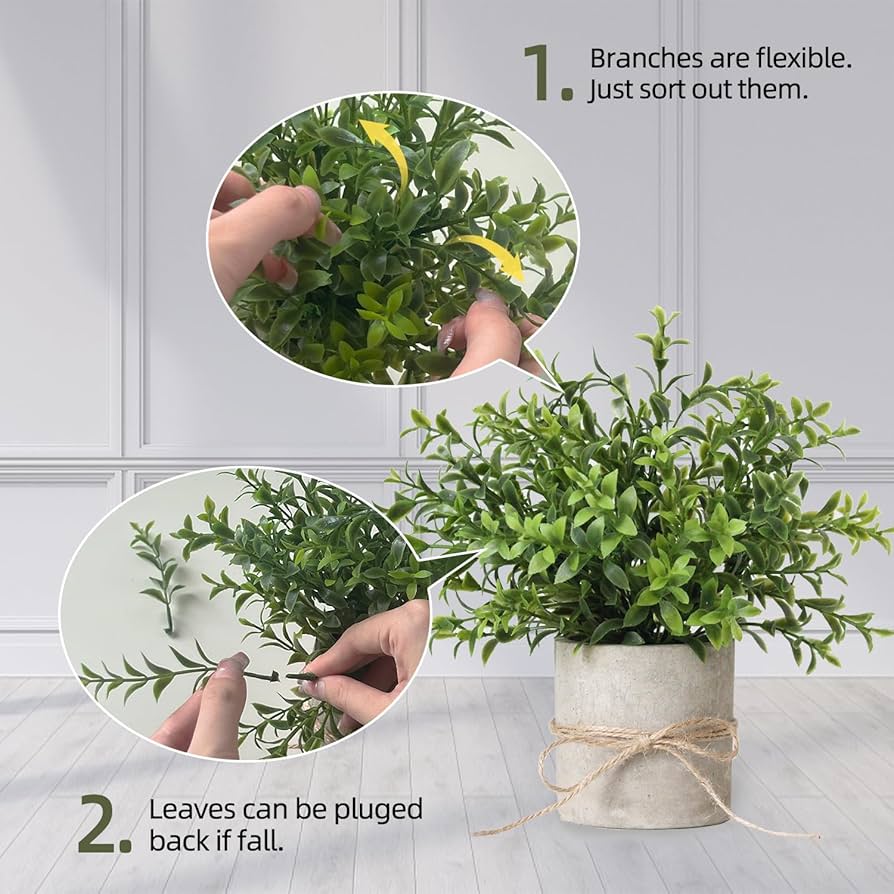 1. Branches are flexible. Just sort out them.

2. Leaves can be pluged back if fall.