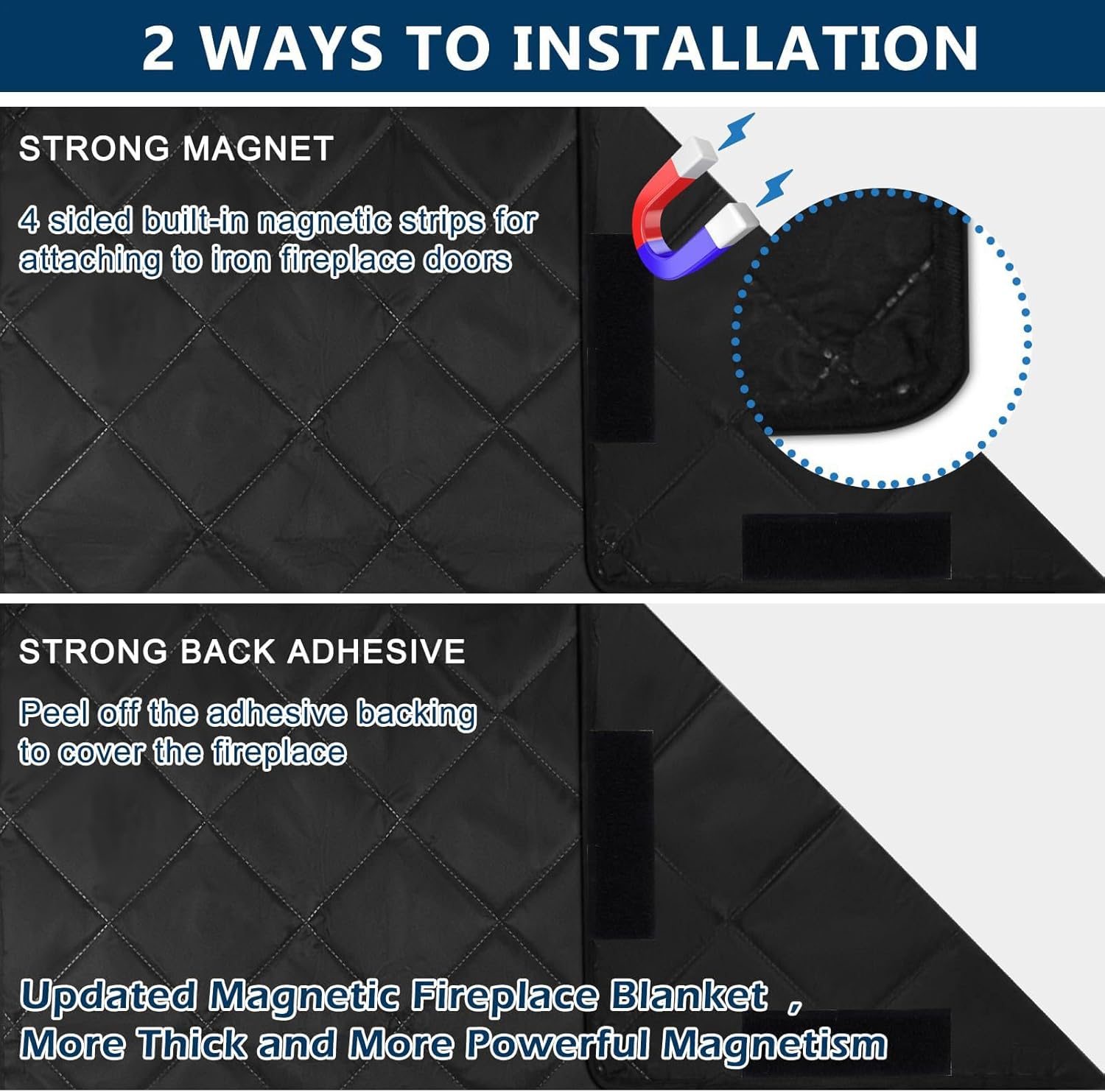 2 WAYS TO INSTALLATION

STRONG MAGNET

4 sided built-in nagnetic strips for attaching to iron fireplace doors

STRONG BACK ADHESIVE

Peel off the adhesive backing to cover the fireplace

Updated Magnetic Fireplace Blanket ,
More Thick and More Powerful Magnetism