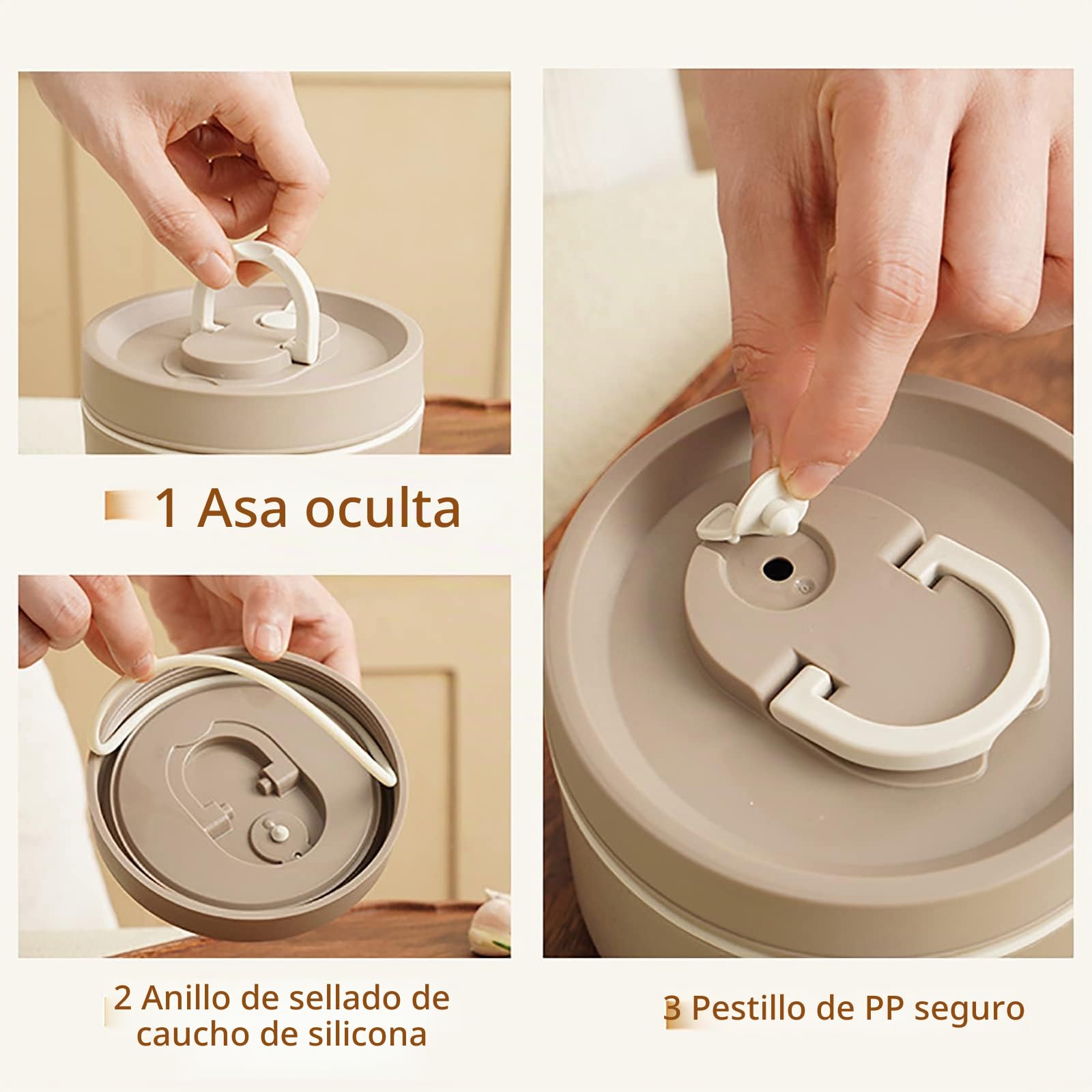 1 Asa oculta

2 Anillo de sellado de caucho de silicona

3 Pestillo de PP seguro