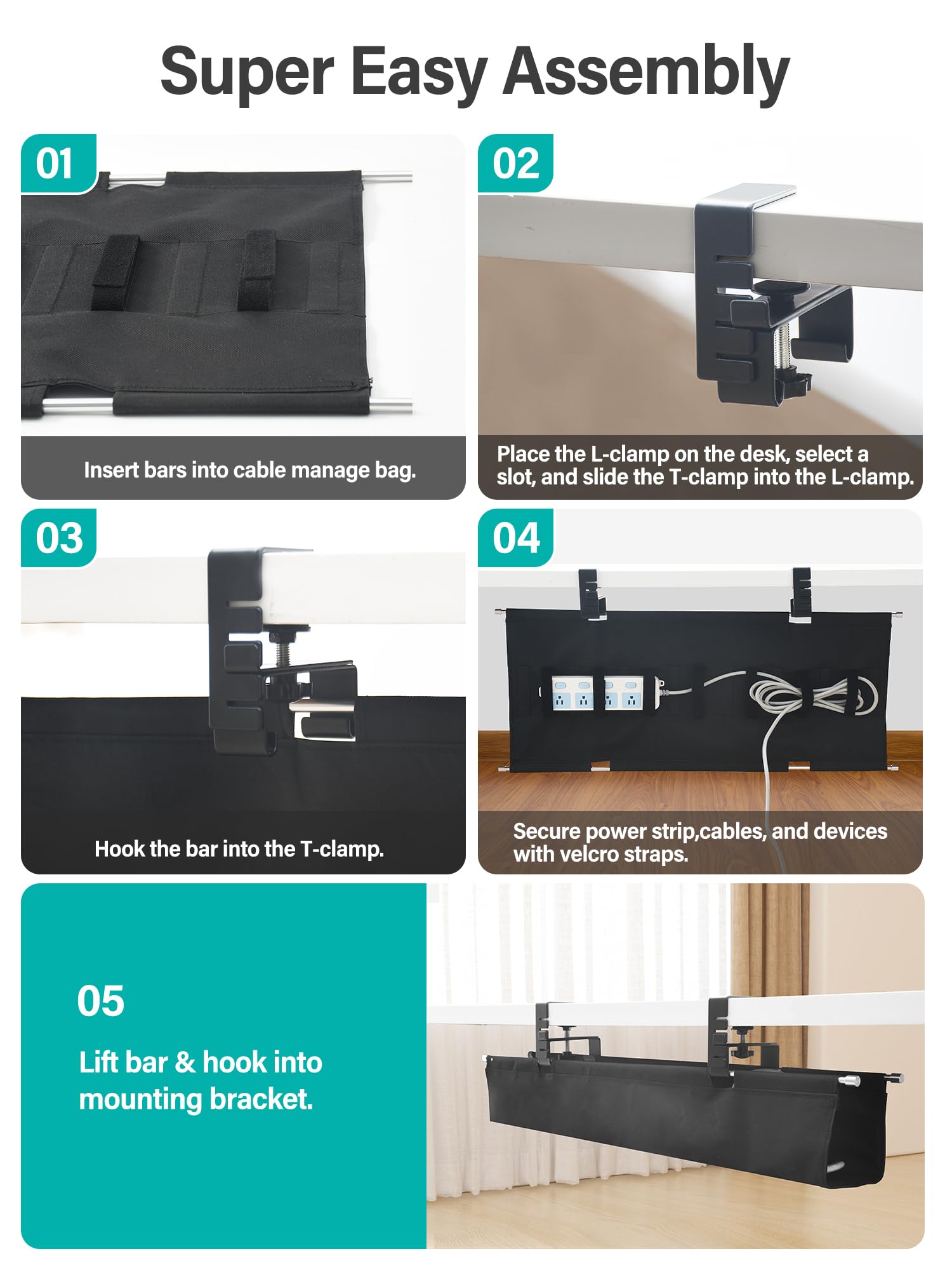 Super Easy Assembly

01

Insert bars into cable manage bag.

02

Place the L-clamp on the desk, select a slot, and slide the T-clamp into the L-clamp.

03

Hook the bar into the T-clamp.

04

Secure power strip,cables, and devices with velcro straps.

05

Lift bar & hook into mounting bracket.