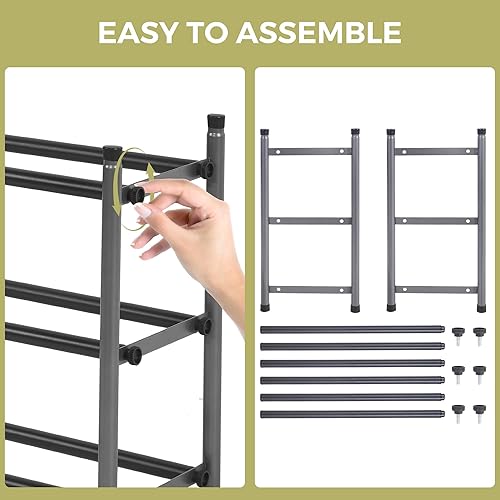 EASY TO ASSEMBLE