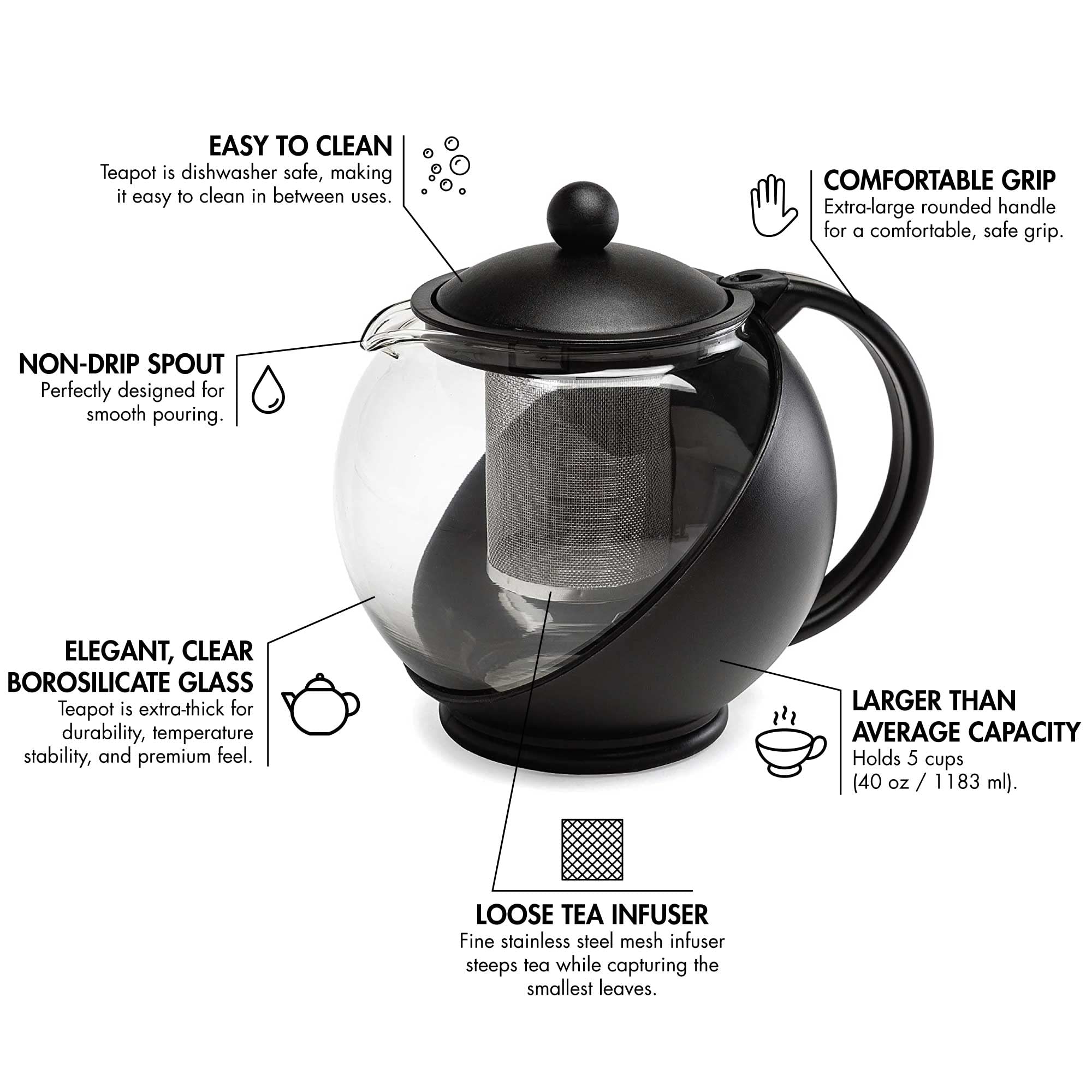 EASY TO CLEAN
Teapot is dishwasher safe, making it easy to clean in between uses.

COMFORTABLE GRIP
Extra-large rounded handle for a comfortable, safe grip.

NON-DRIP SPOUT
Perfectly designed for smooth pouring.

ELEGANT, CLEAR BOROSILICATE GLASS
Teapot is extra-thick for durability, temperature stability, and premium feel.

LARGER THAN AVERAGE CAPACITY
Holds 5 cups (40 oz / 1183 ml).

LOOSE TEA INFUSER
Fine stainless steel mesh infuser steeps tea while capturing the smallest leaves.