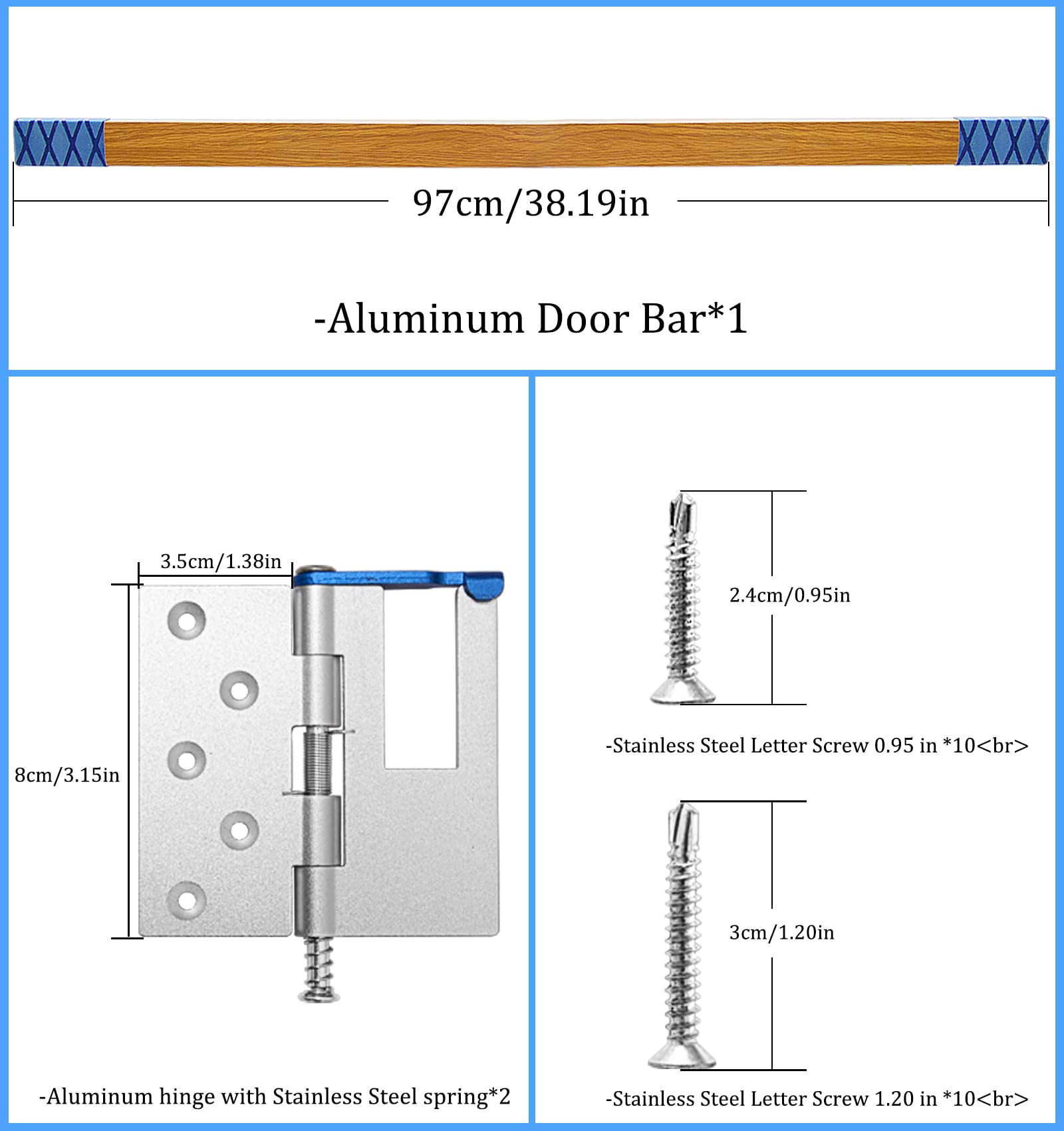 97cm/38.19in

-Aluminum Door Bar*1

3.5cm/1.38in

8cm/3.15in

-Aluminum hinge with Stainless Steel spring*2

2.4cm/0.95in

-Stainless Steel Letter Screw 0.95 in *10<br>

3cm/1.20in

-Stainless Steel Letter Screw 1.20 in *10<br>