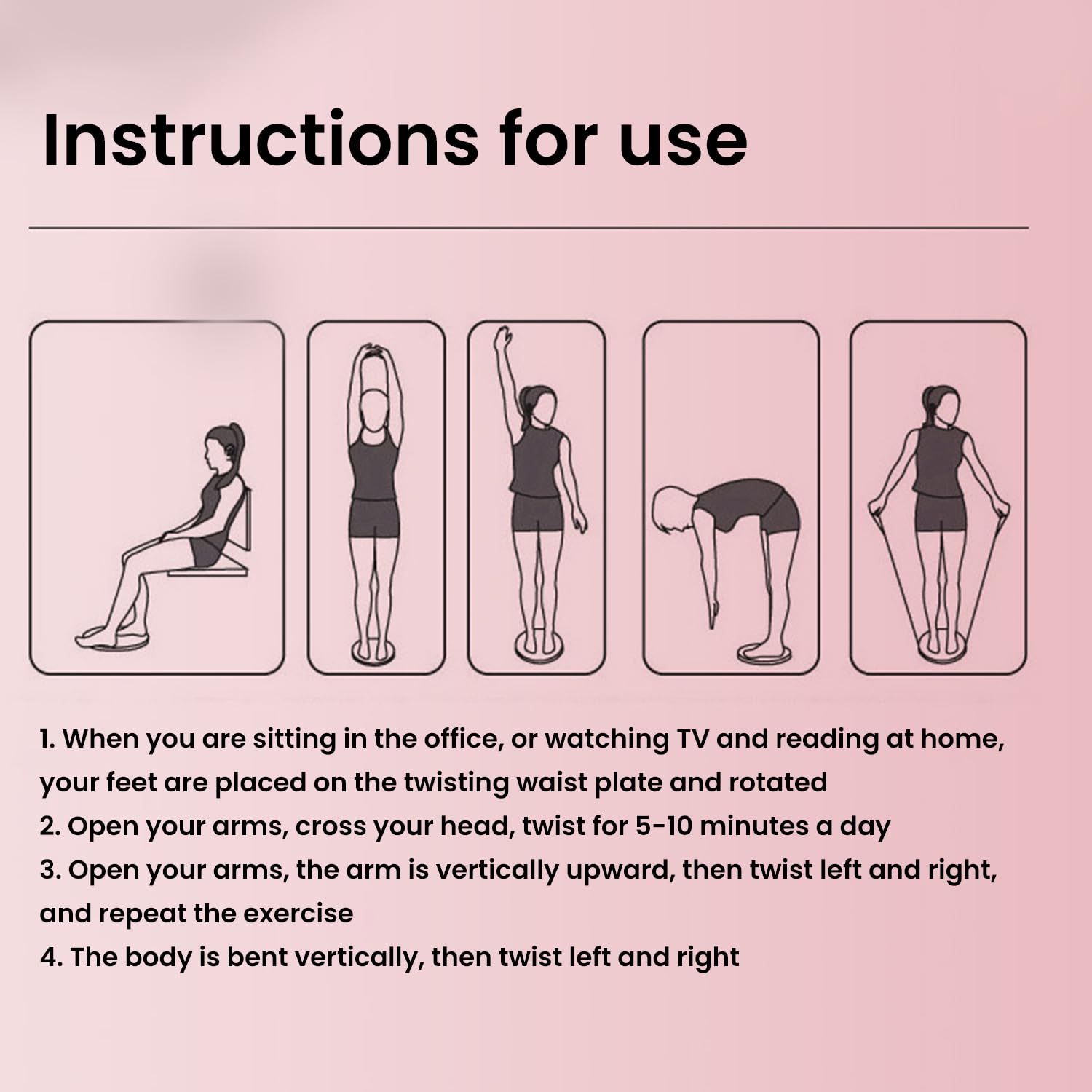 Instructions for use

1. When you are sitting in the office, or watching TV and reading at home, your feet are placed on the twisting waist plate and rotated
2. Open your arms, cross your head, twist for 5-10 minutes a day
3. Open your arms, the arm is vertically upward, then twist left and right, and repeat the exercise
4. The body is bent vertically, then twist left and right