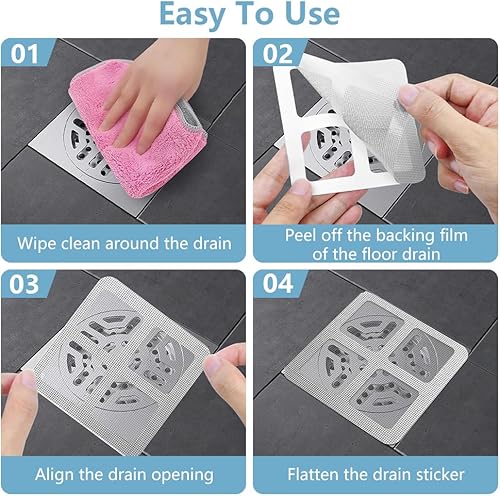 Easy To Use

01

Wipe clean around the drain

02

Peel off the backing film of the floor drain

03

Align the drain opening

04

Flatten the drain sticker