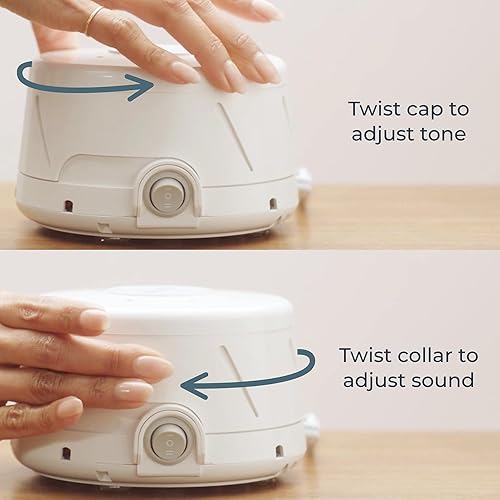 Twist cap to adjust tone

Twist collar to adjust sound