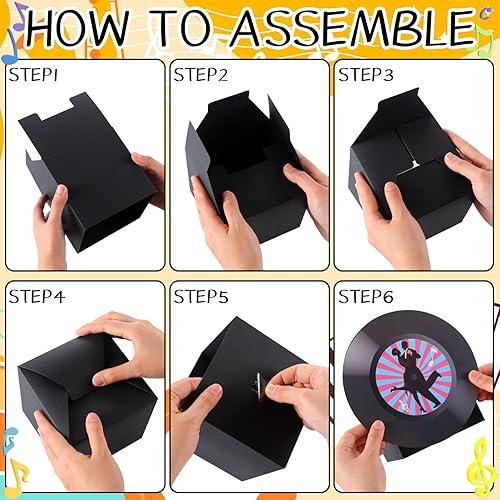 HOW TO ASSEMBLE

STEP1

STEP2

STEP3

STEP4

STEP5

STEP6