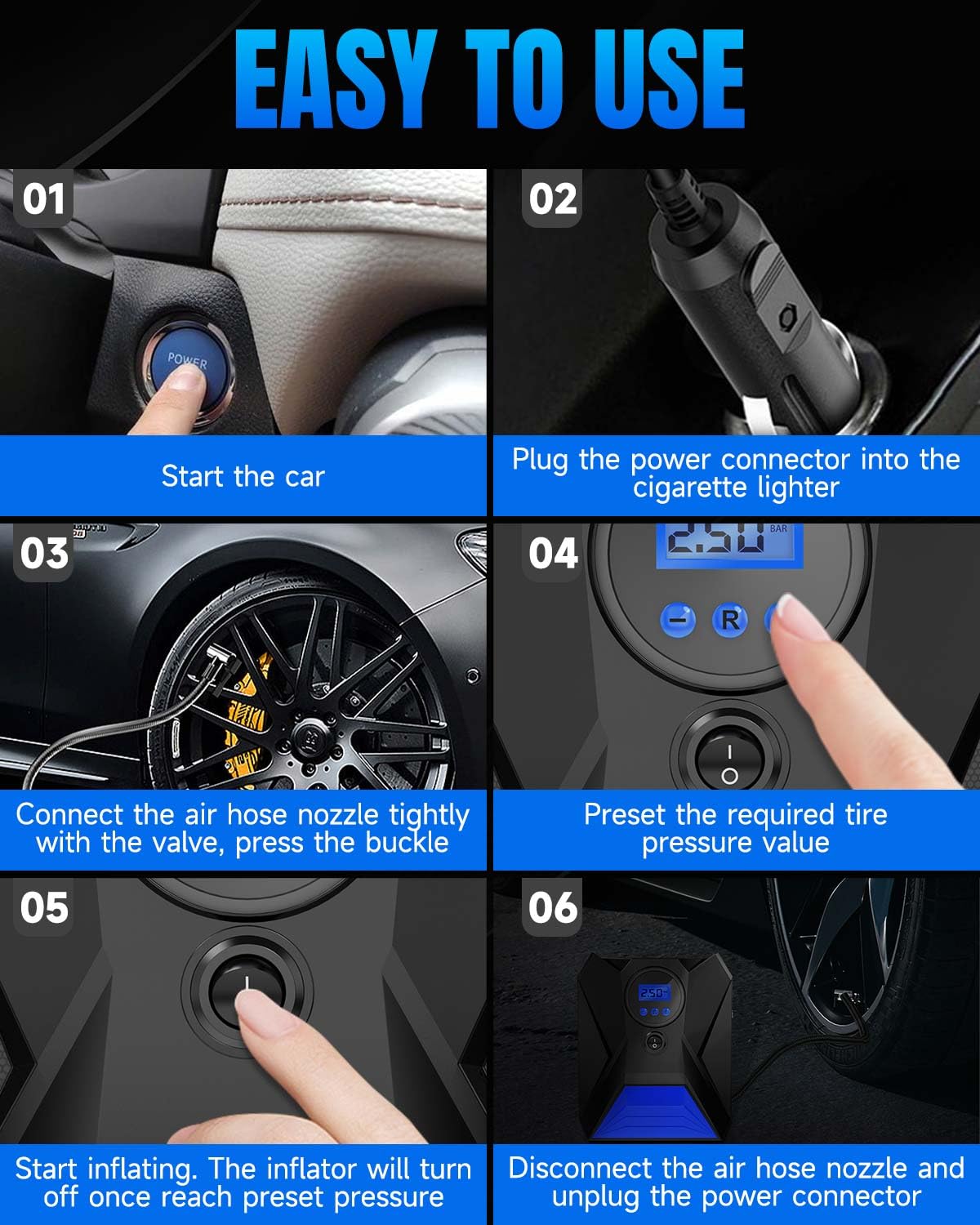 EASY TO USE

01

POWER

Start the car

02

Plug the power connector into the cigarette lighter

03

Connect the air hose nozzle tightly with the valve, press the buckle

04

2.50 BAR

R

Preset the required tire pressure value

05

Start inflating. The inflator will turn off once reach preset pressure

06

2.50

Disconnect the air hose nozzle and unplug the power connector