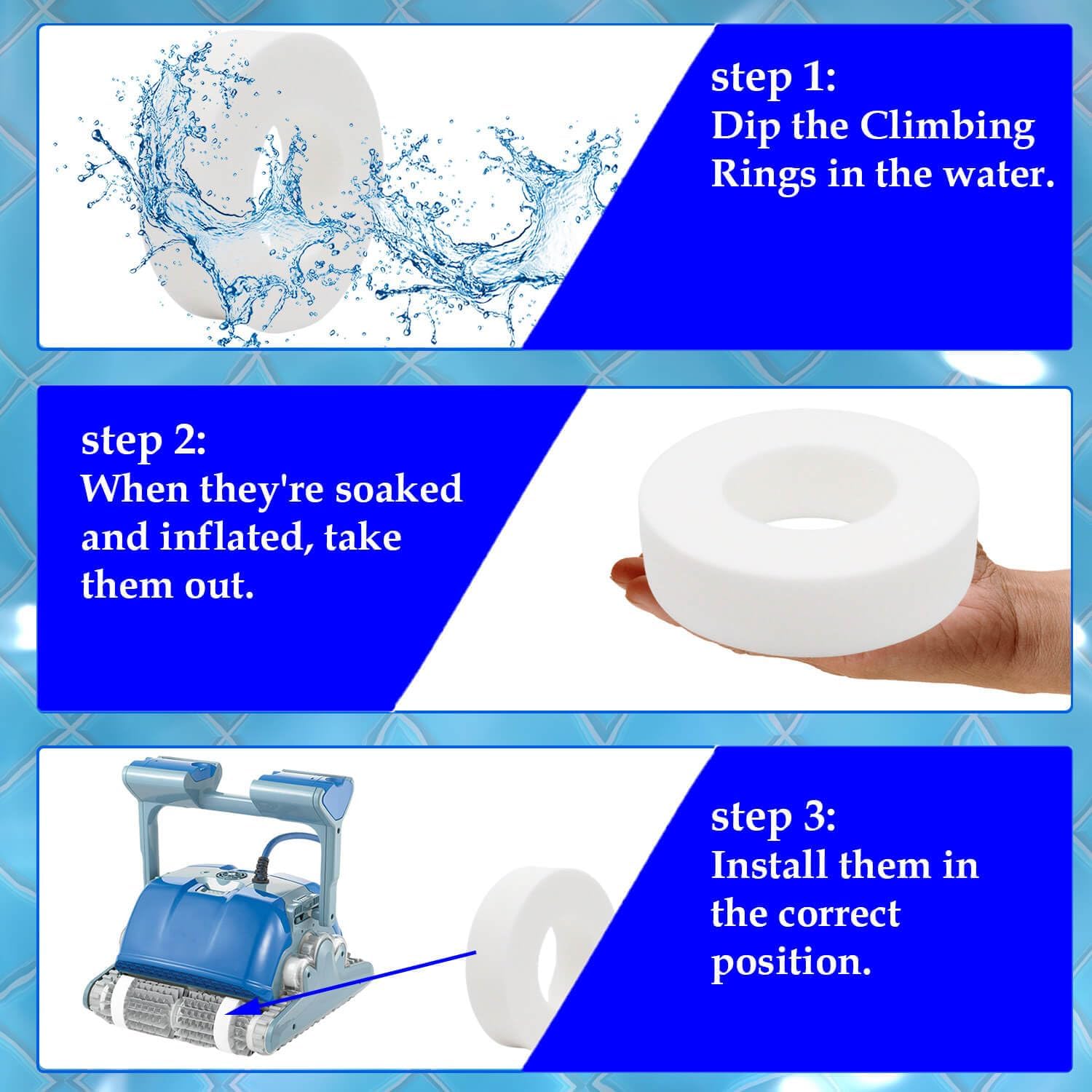 step 1:
Dip the Climbing Rings in the water.

step 2:
When they're soaked and inflated, take them out.

step 3:
Install them in the correct position.