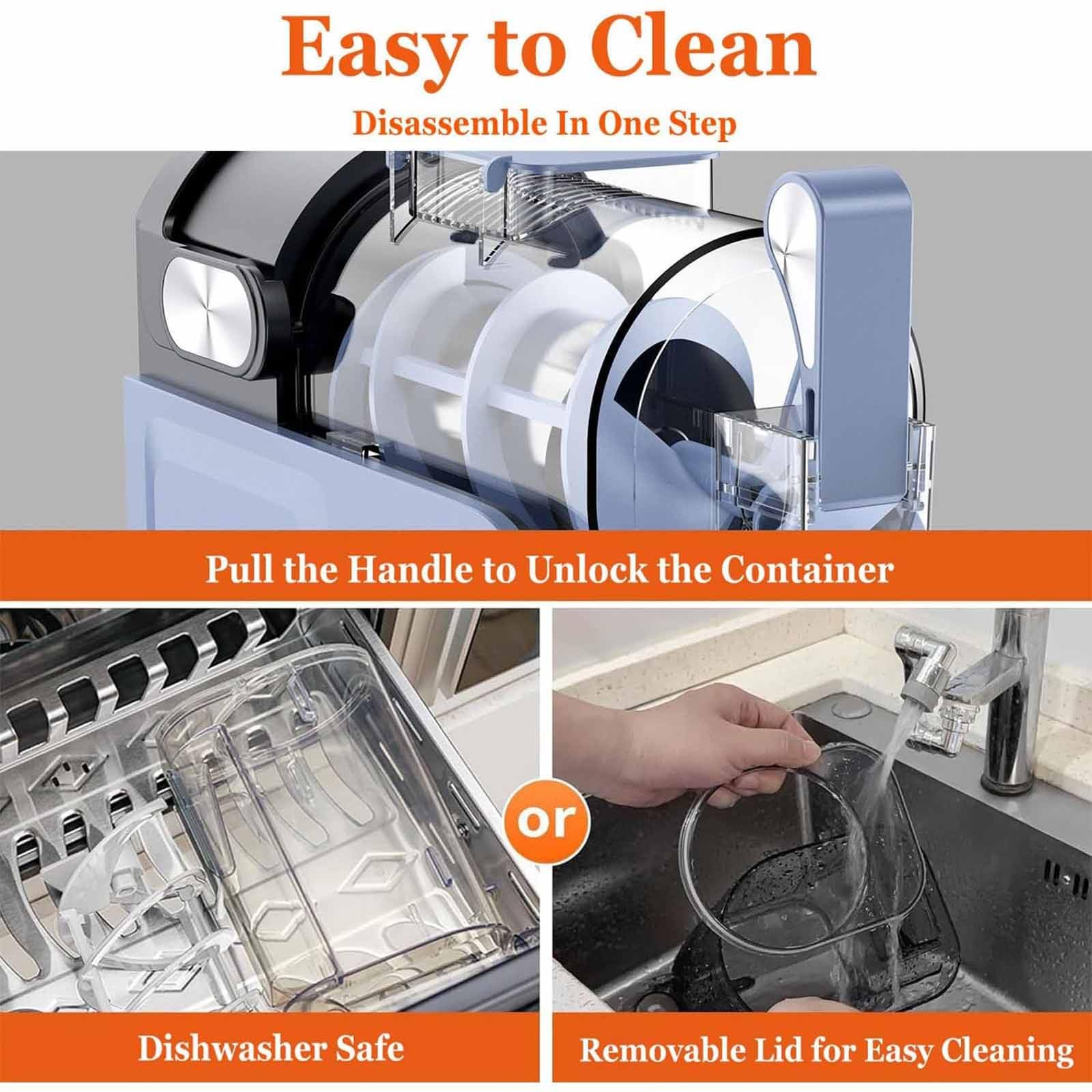 Easy to Clean

Disassemble In One Step

Pull the Handle to Unlock the Container

or

Dishwasher Safe

Removable Lid for Easy Cleaning