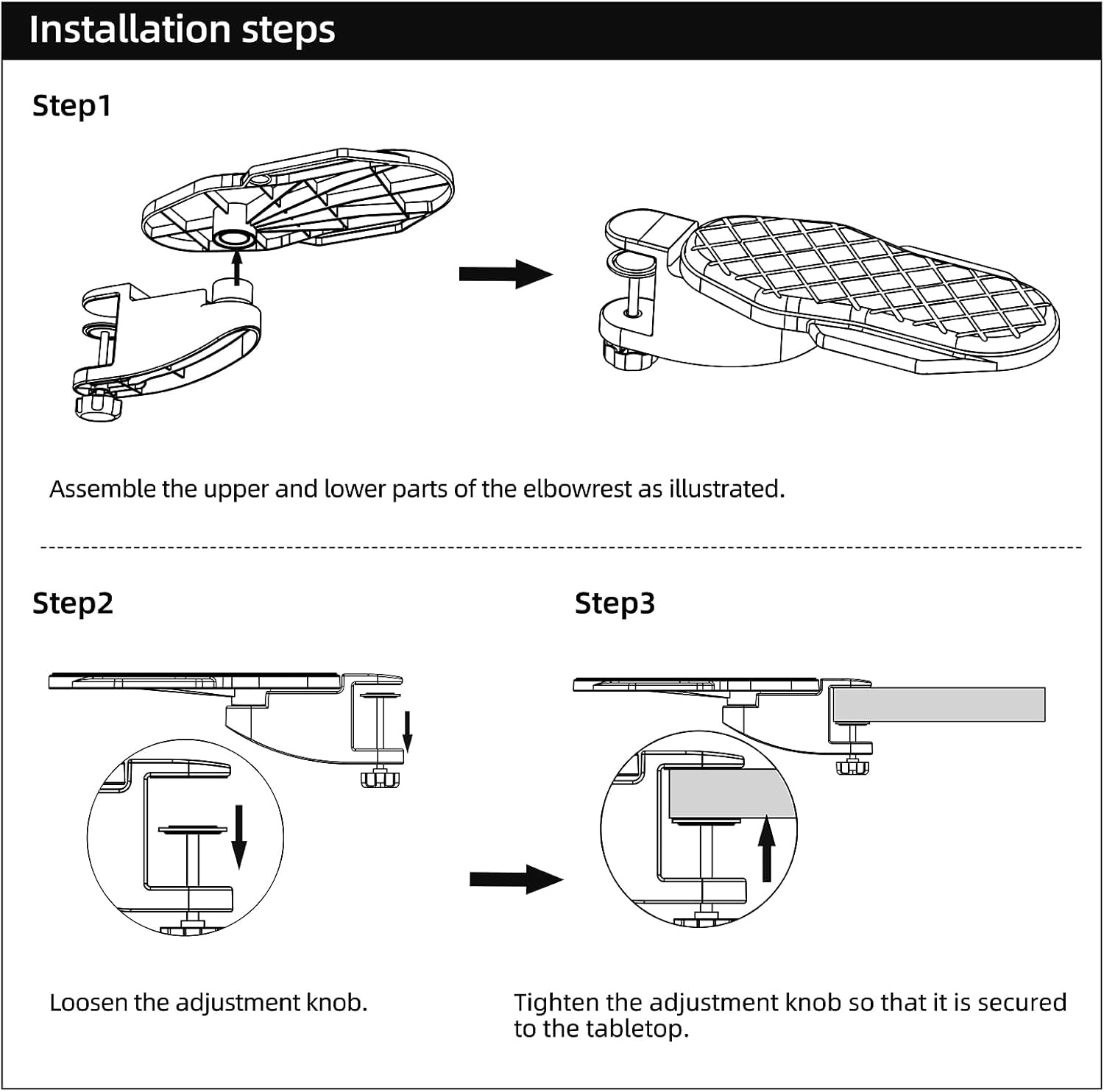 Installation steps

Step1

Assemble the upper and lower parts of the elbowrest as illustrated.

Step2

Loosen the adjustment knob.

Step3

Tighten the adjustment knob so that it is secured to the tabletop.