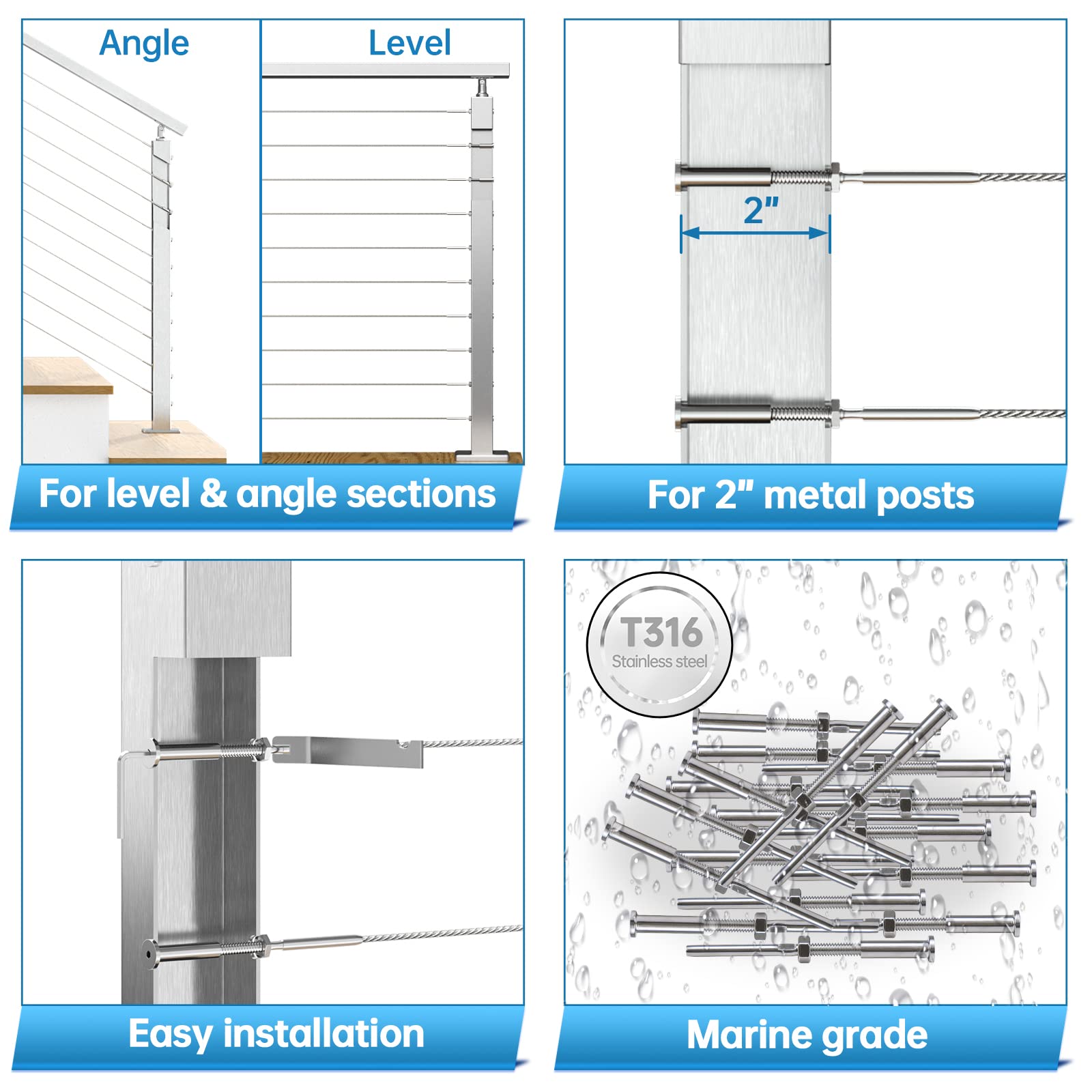 Angle

Level

For level & angle sections

2"

For 2" metal posts

Easy installation

T316
Stainless steel

Marine grade