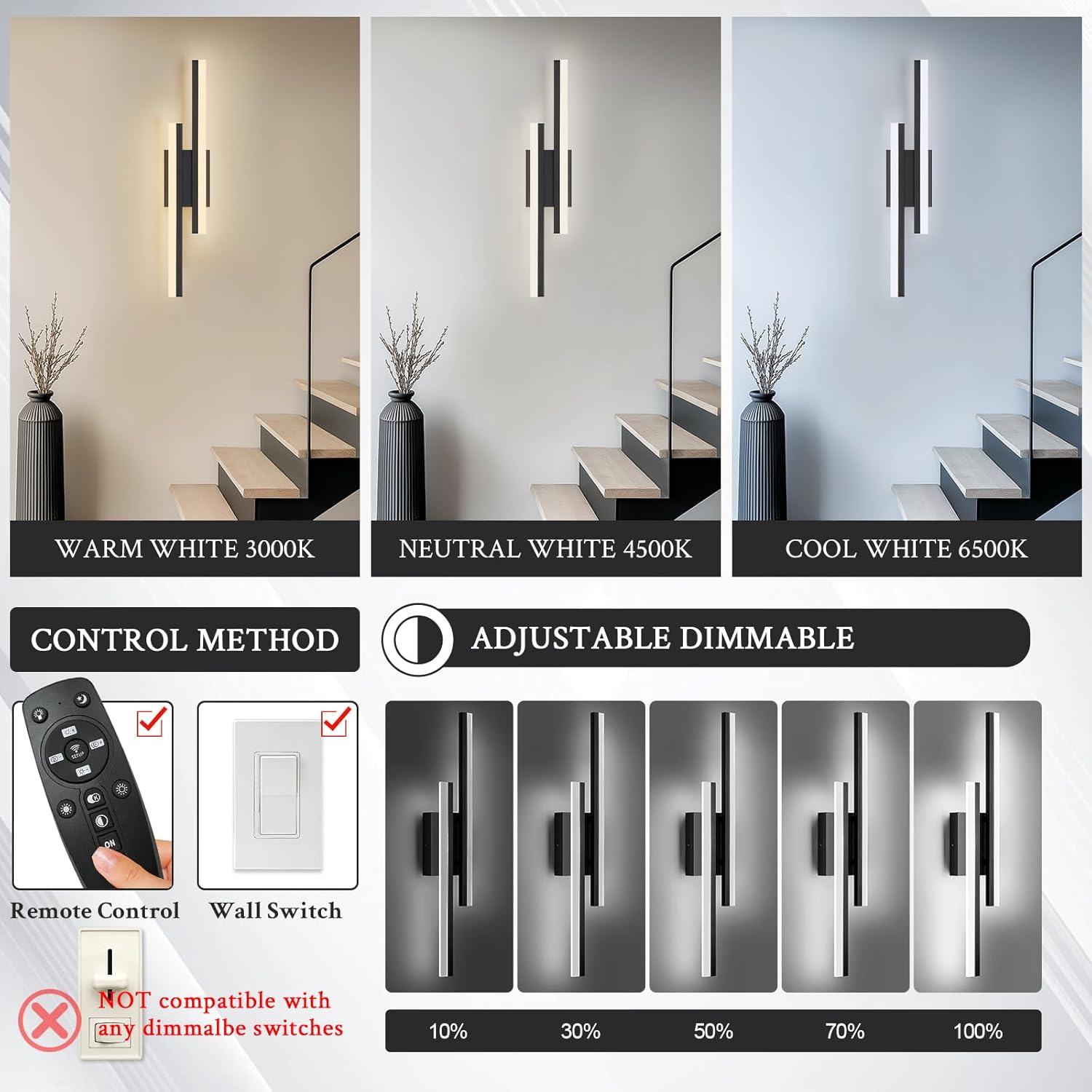 WARM WHITE 3000K

NEUTRAL WHITE 4500K

COOL WHITE 6500K

CONTROL METHOD

ADJUSTABLE DIMMABLE

SETUP

ON

Remote Control

Wall Switch

NOT compatible with any dimmalbe switches

10%

30%

50%

70%

100%