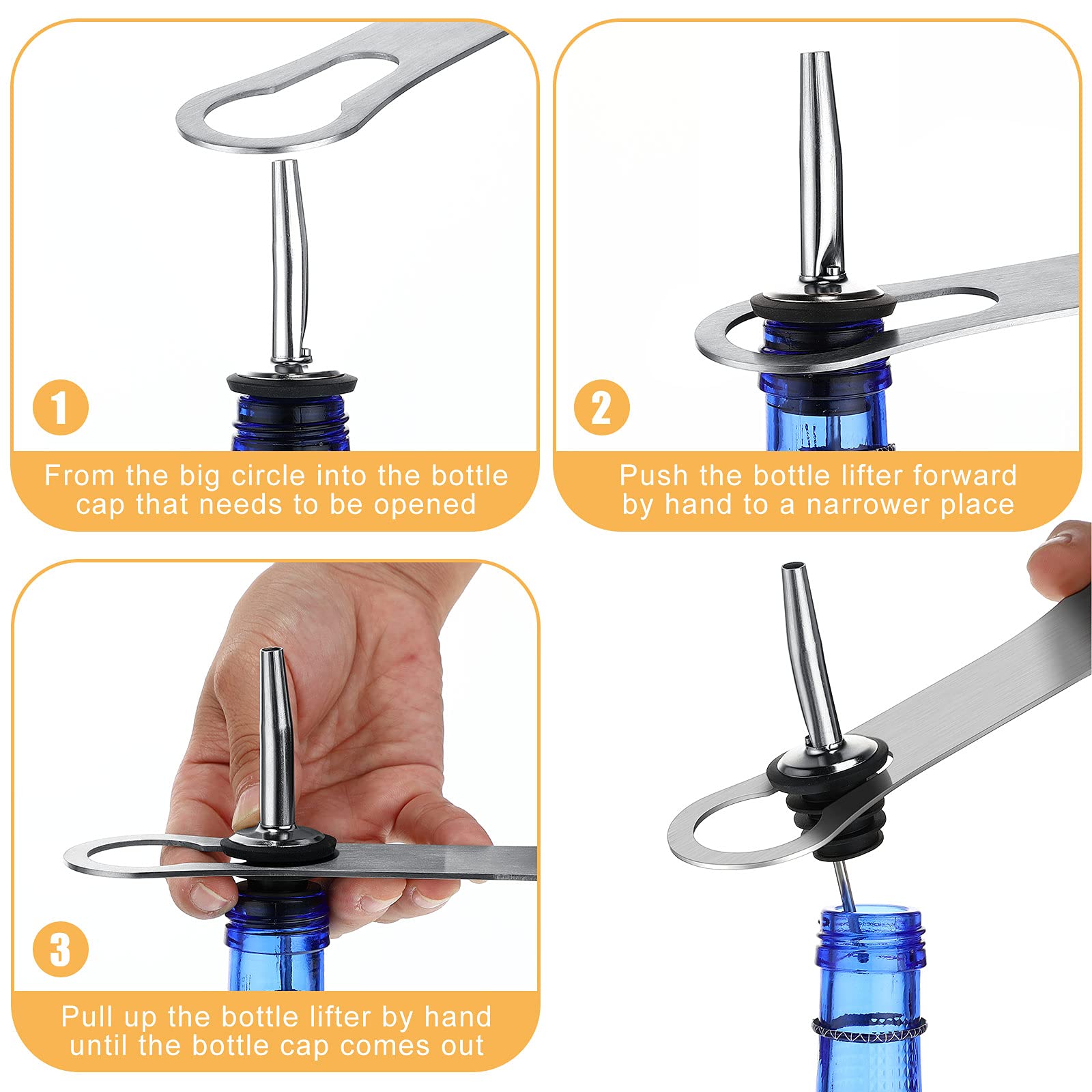 1

From the big circle into the bottle cap that needs to be opened

2

Push the bottle lifter forward by hand to a narrower place

3

Pull up the bottle lifter by hand until the bottle cap comes out