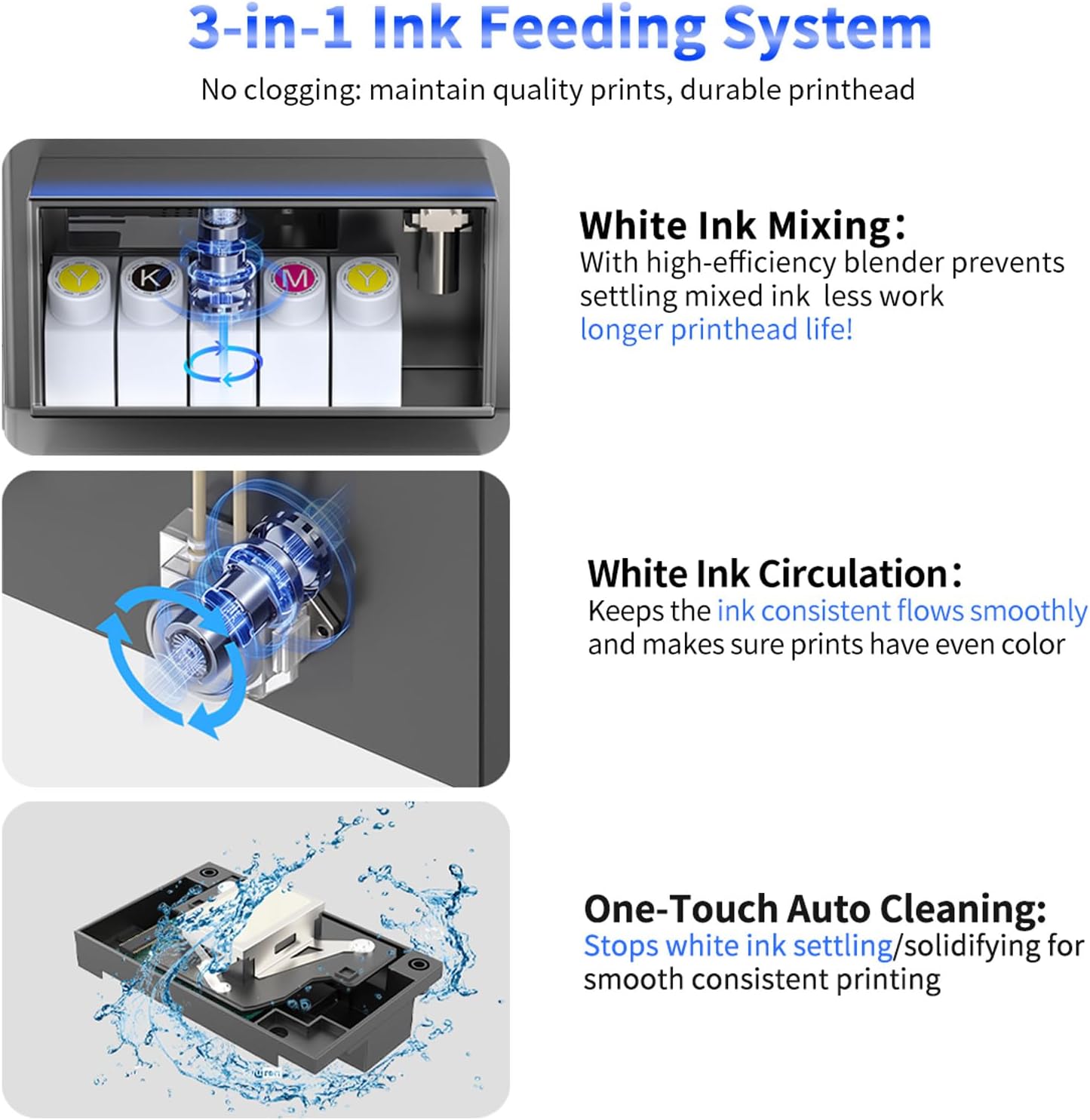 3-in-1 Ink Feeding System

No clogging: maintain quality prints, durable printhead

Y K M Y

White Ink Mixing:
With high-efficiency blender prevents settling mixed ink less work longer printhead life!

White Ink Circulation:
Keeps the ink consistent flows smoothly and makes sure prints have even color

One-Touch Auto Cleaning:
Stops white ink settling/solidifying for smooth consistent printing