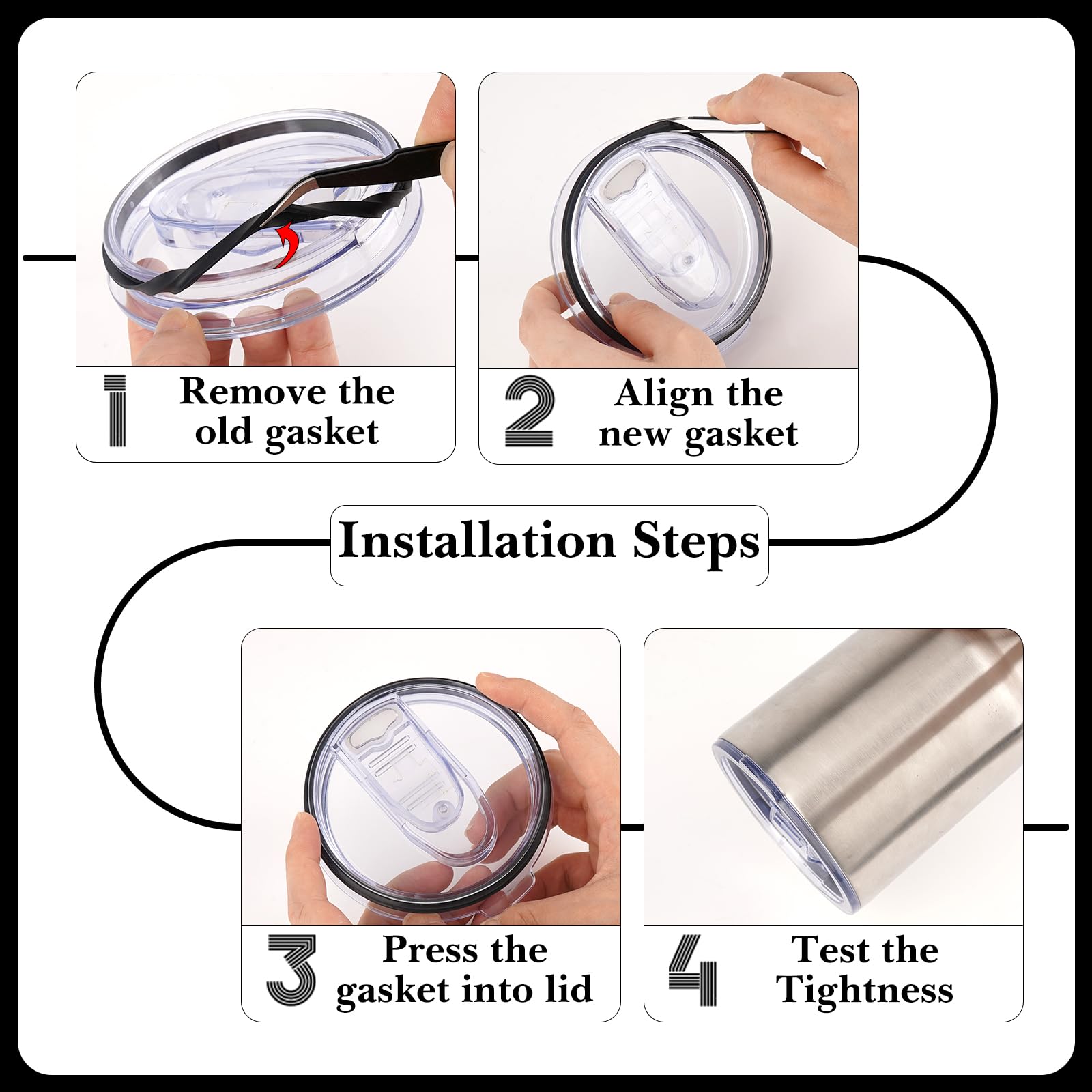 1 Remove the old gasket

2 Align the new gasket

Installation Steps

3 Press the gasket into lid

4 Test the Tightness