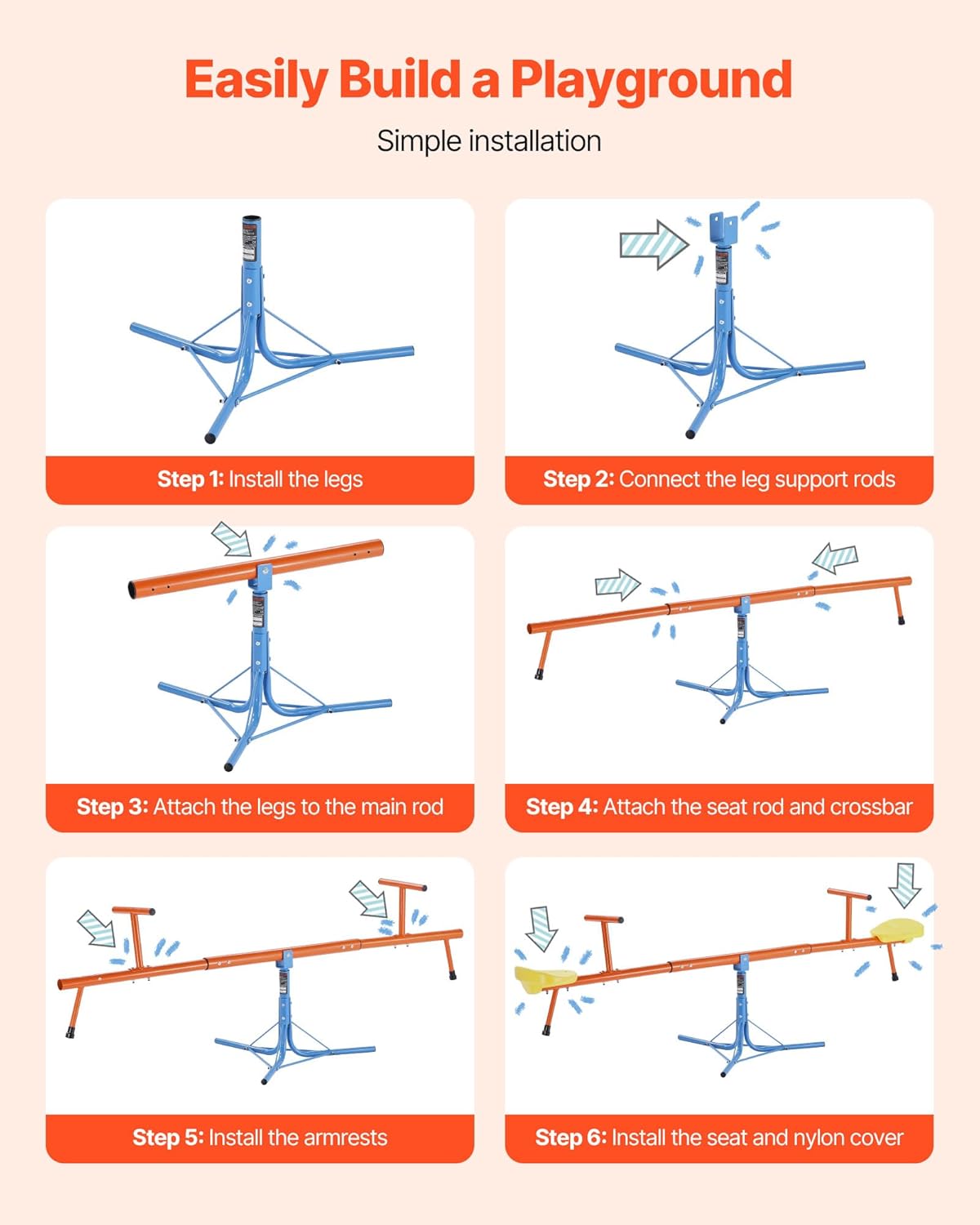 Easily Build a Playground

Simple installation

Step 1: Install the legs

Step 2: Connect the leg support rods

Step 3: Attach the legs to the main rod

Step 4: Attach the seat rod and crossbar

Step 5: Install the armrests

Step 6: Install the seat and nylon cover