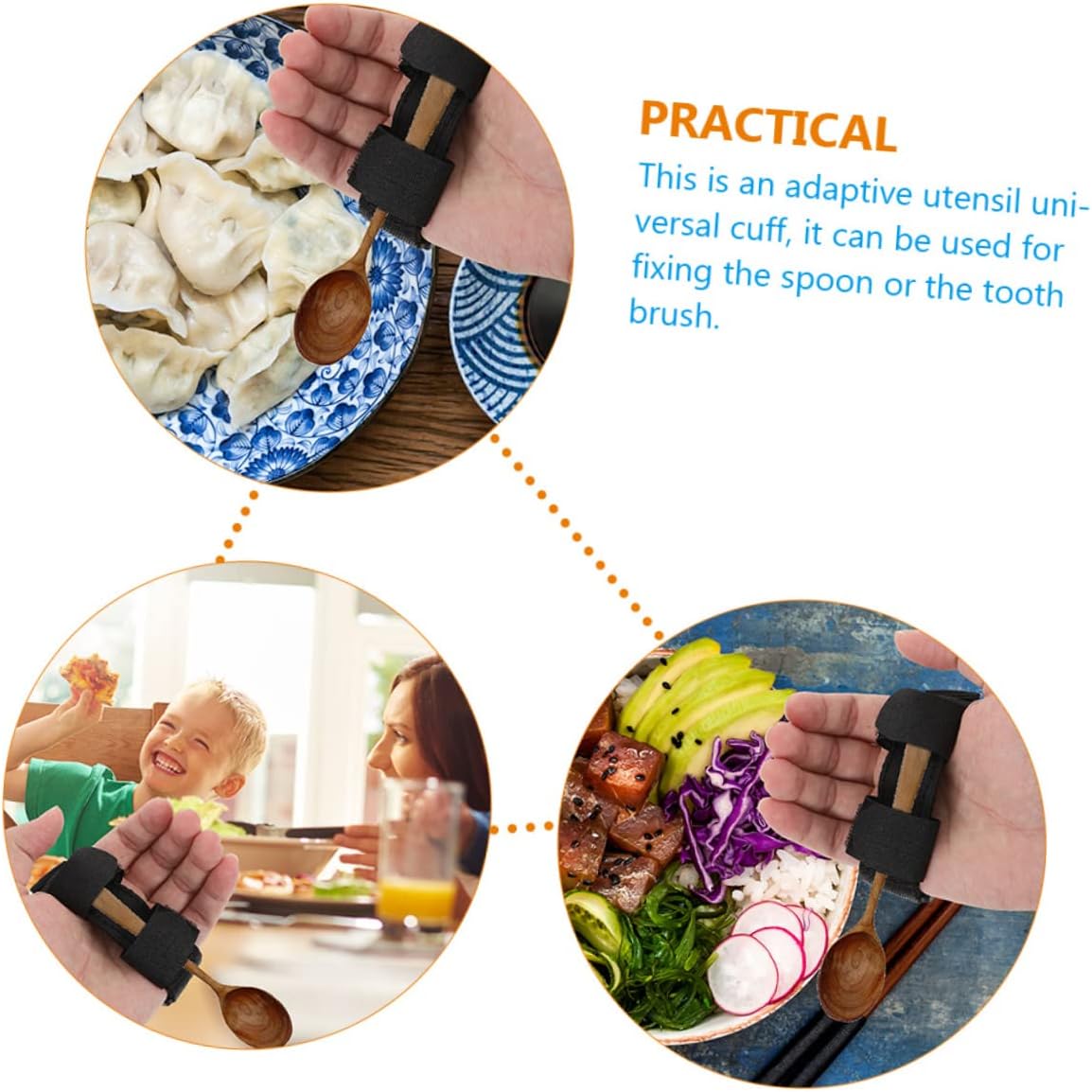 PRACTICAL

This is an adaptive utensil universal cuff, it can be used for fixing the spoon or the tooth brush.