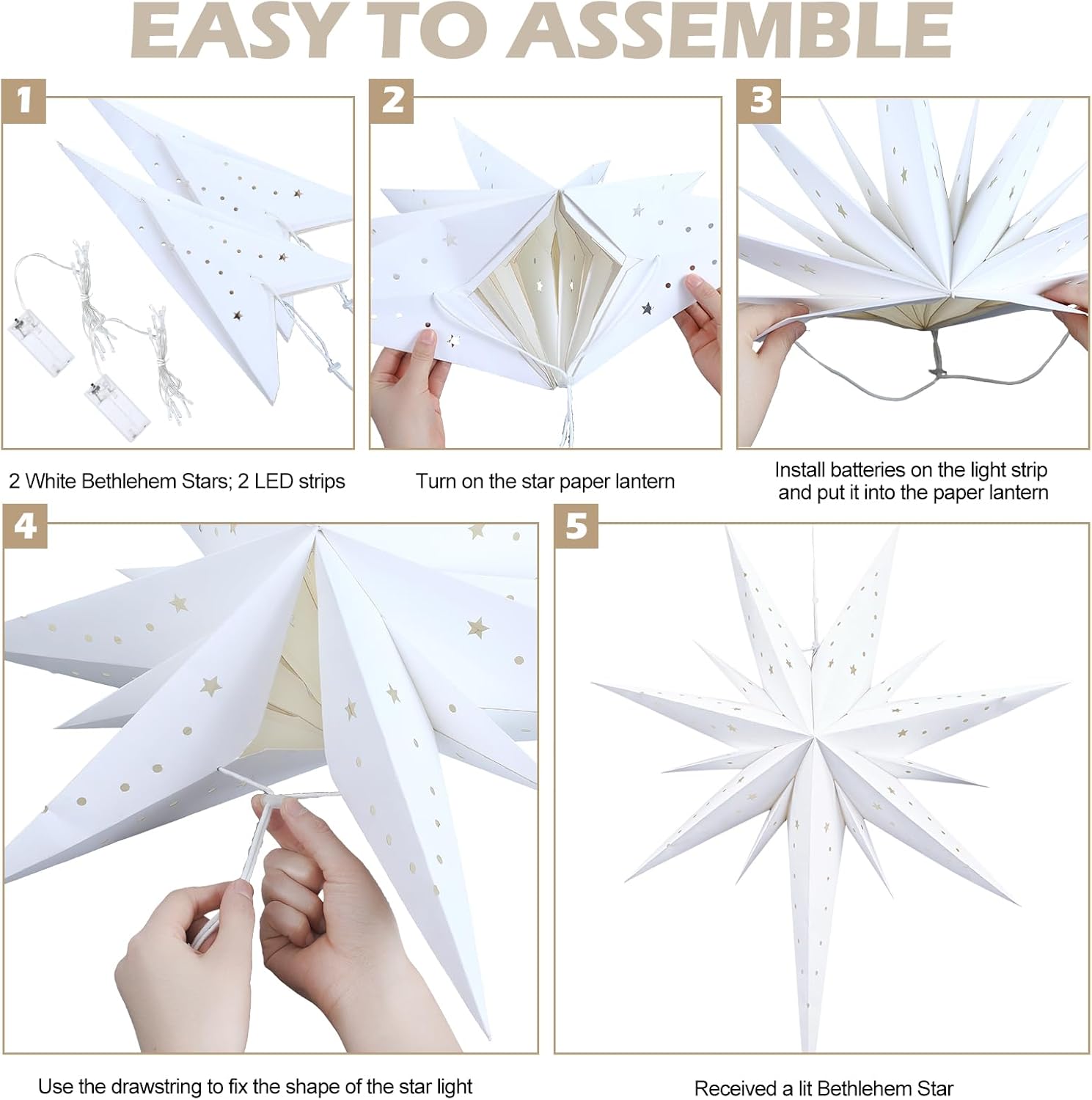 EASY TO ASSEMBLE

1

2 White Bethlehem Stars; 2 LED strips

2

Turn on the star paper lantern

3

Install batteries on the light strip and put it into the paper lantern

4

Use the drawstring to fix the shape of the star light

5

Received a lit Bethlehem Star