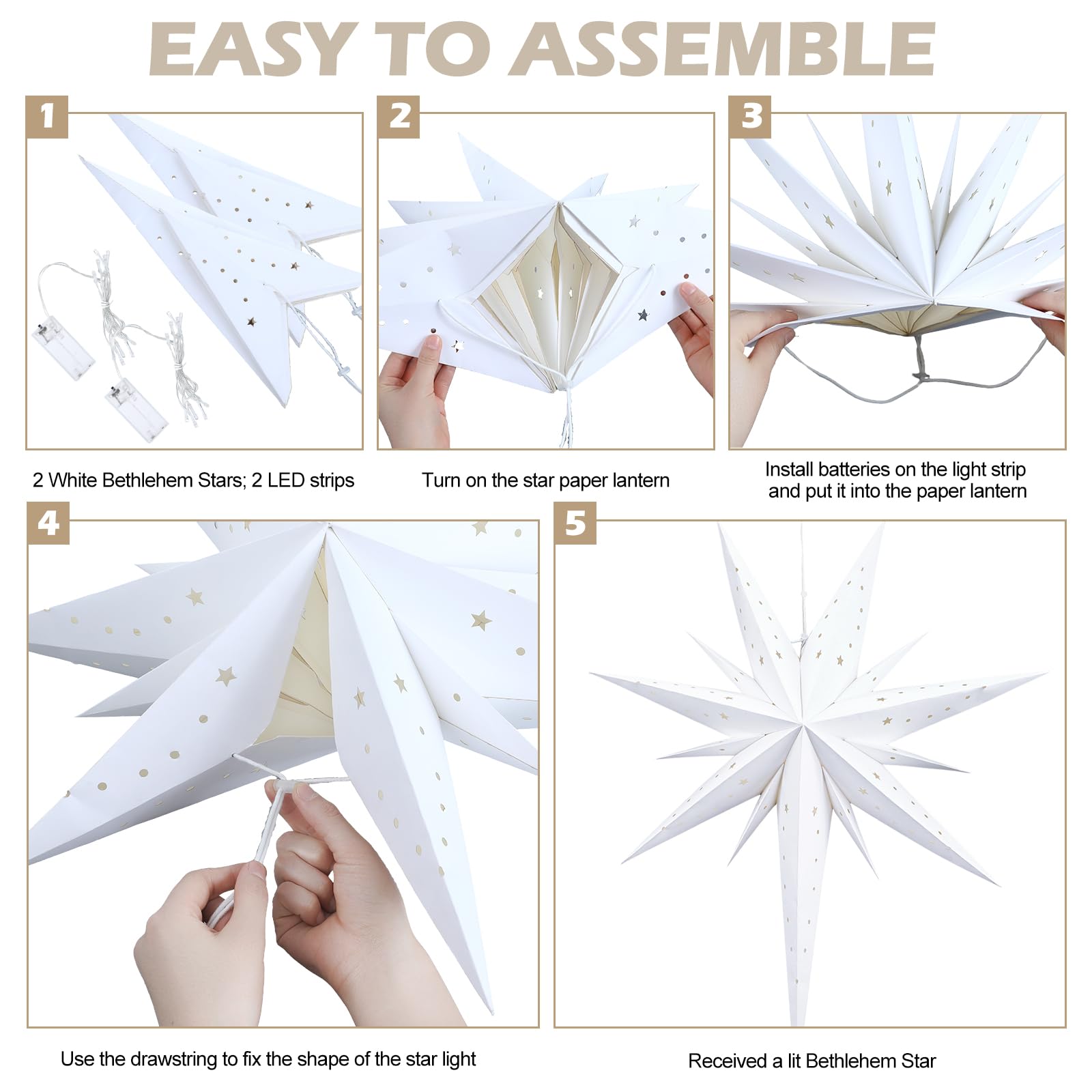 EASY TO ASSEMBLE

1

2 White Bethlehem Stars; 2 LED strips

2

Turn on the star paper lantern

3

Install batteries on the light strip and put it into the paper lantern

4

Use the drawstring to fix the shape of the star light

5

Received a lit Bethlehem Star