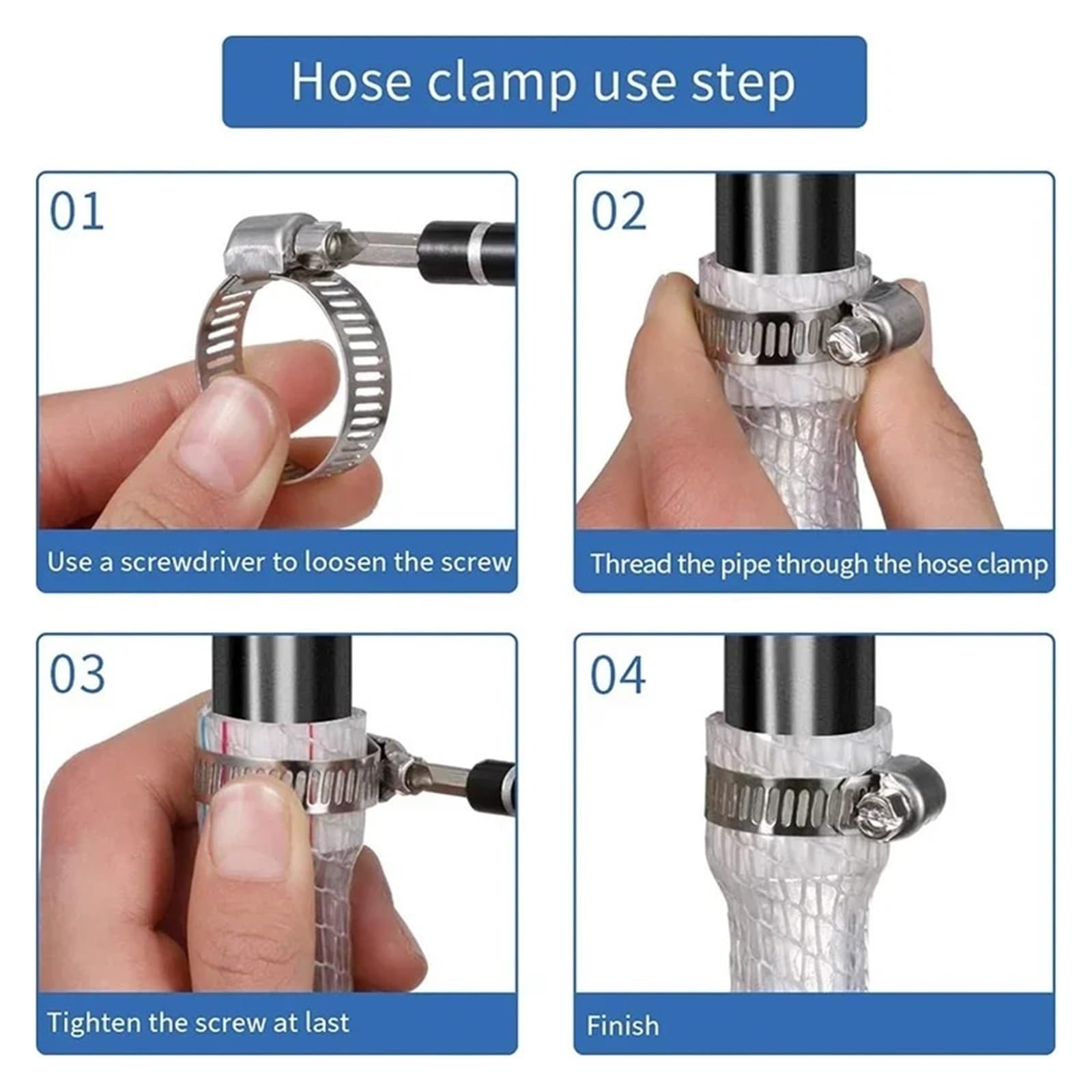 Hose clamp use step

01

Use a screwdriver to loosen the screw

02

Thread the pipe through the hose clamp

03

Tighten the screw at last

04

Finish