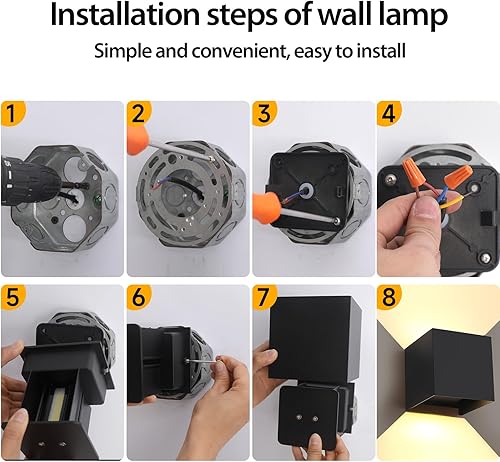 Installation steps of wall lamp

Simple and convenient, easy to install

1

2

3

4

5

6

7

8